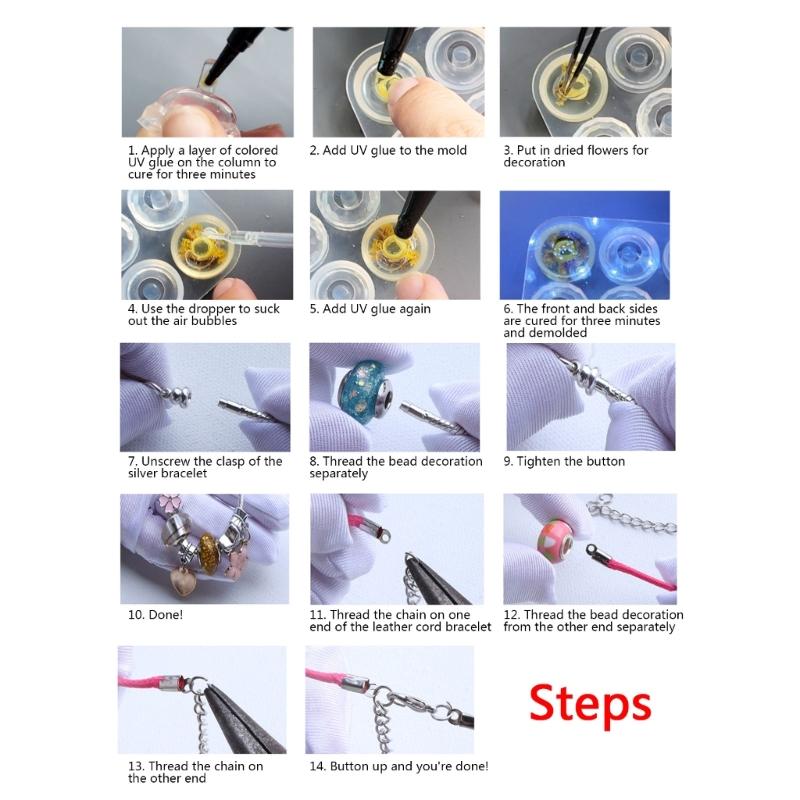 1. Apply a layer of colored UV glue on the column to cure for three minutes

2. Add UV glue to the mold

3. Put in dried flowers for decoration

4. Use the dropper to suck out the air bubbles

5. Add UV glue again

6. The front and back sides are cured for three minutes and demolded

7. Unscrew the clasp of the silver bracelet

8. Thread the bead decoration separately

9. Tighten the button

10. Done!

11. Thread the chain on one end of the leather cord bracelet

12. Thread the bead decoration from the other end separately

13. Thread the chain on the other end

14. Button up and you're done!

Steps