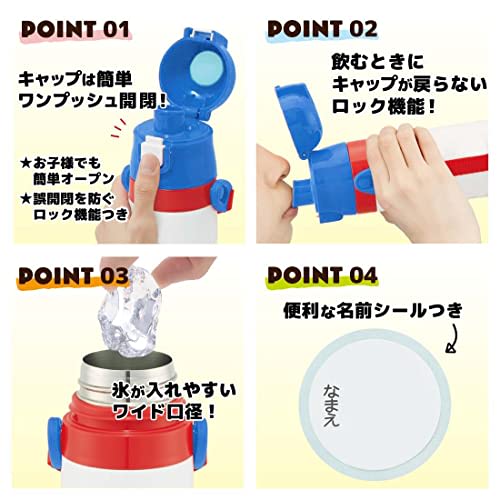 POINT 01

キャップは簡単
ワンプッシュ開閉!

★お子様でも
簡単オープン
★誤開閉を防ぐ
ロック機能つき

POINT 02

飲むときに
キャップが戻らない
ロック機能!

POINT 03

氷が入れやすい
ワイド口径!

POINT 04

便利な名前シールつき

なまえ