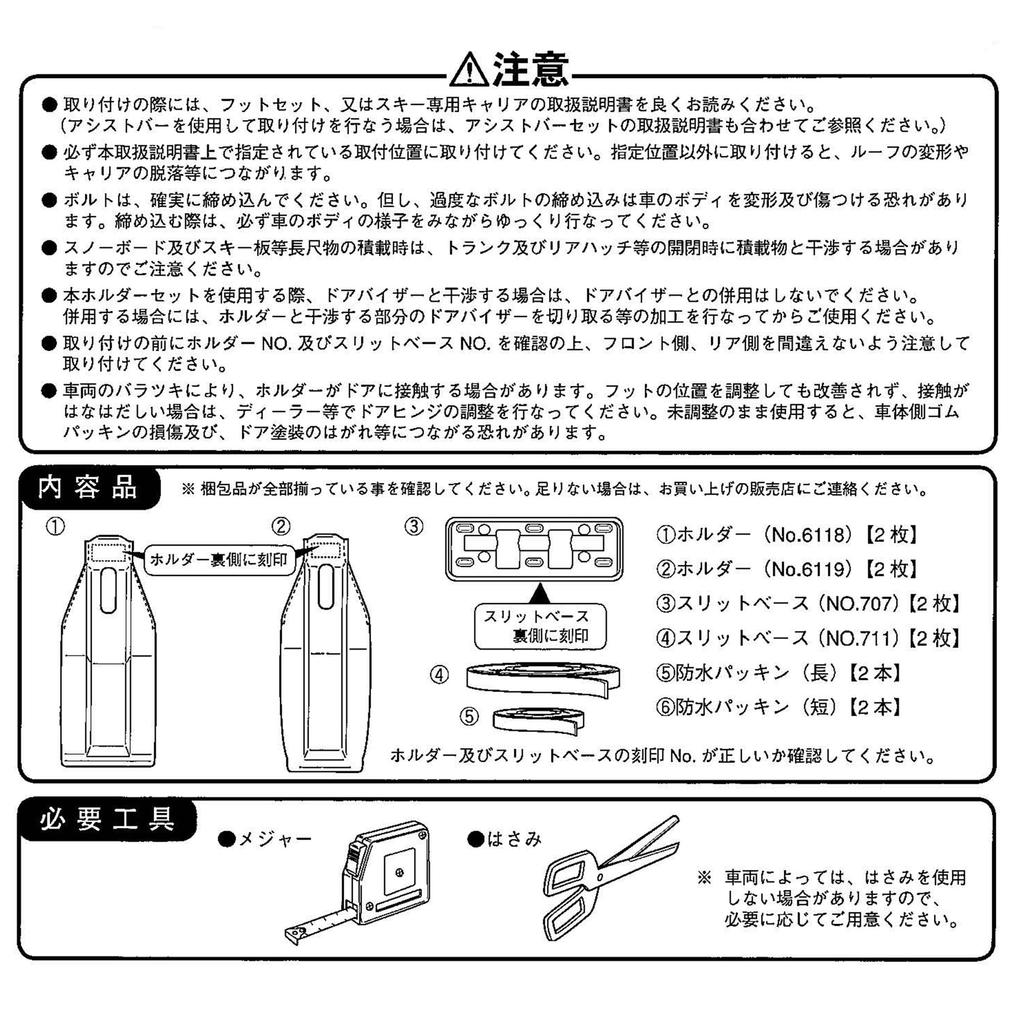 ⚠注意

● 取り付けの際には、フットセット、又はスキー専用キャリアの取扱説明書を良くお読みください。（アシストバーを使用して取り付けを行なう場合は、アシストバーセットの取扱説明書も合わせてご参照ください。）

● 必ず本取扱説明書上で指定されている取付位置に取り付けてください。指定位置以外に取り付けると、ルーフの変形やキャリアの脱落等につながります。

● ボルトは、確実に締め込んでください。但し、過度なボルトの締め込みは車のボディを変形及び傷つける恐れがあります。締め込む際は、必ず車のボディの様子をみながらゆっくり行なってください。

● スノーボード及びスキー板等長尺物の積載時は、トランク及びリアハッチ等の開閉時に積載物と干渉する場合がありますのでご注意ください。

● 本ホルダーセットを使用する際、ドアバイザーと干渉する場合は、ドアバイザーとの併用はしないでください。併用する場合には、ホルダーと干渉する部分のドアバイザーを切り取る等の加工を行なってからご使用ください。

● 取り付けの前にホルダー NO. 及びスリットベース NO. を確認の上、フロント側、リア側を間違えないよう注意して取り付けてください。

● 車両のバラツキにより、ホルダーがドアに接触する場合があります。フットの位置を調整しても改善されず、接触がはなはだしい場合は、ディーラー等でドアヒンジの調整を行なってください。未調整のまま使用すると、車体側ゴムパッキンの損傷及び、ドア塗装のはがれ等につながる恐れがあります。

内容品

※ 梱包品が全部揃っている事を確認してください。足りない場合は、お買い上げの販売店にご連絡ください。

①

②

ホルダー裏側に刻印

③

スリットベース裏側に刻印

④

⑤

①ホルダー（No.6118）【2 枚】
②ホルダー（No.6119）【2 枚】
③スリットベース（NO.707）【2 枚】
④スリットベース（NO.711）【2 枚】
⑤防水パッキン（長）【2 本】
⑥防水パッキン（短）【2 本】

ホルダー及びスリットベースの刻印 No. が正しいか確認してください。

必要工具

●メジャー

●はさみ

※ 車両によっては、はさみを使用しない場合がありますので、必要に応じてご用意ください。