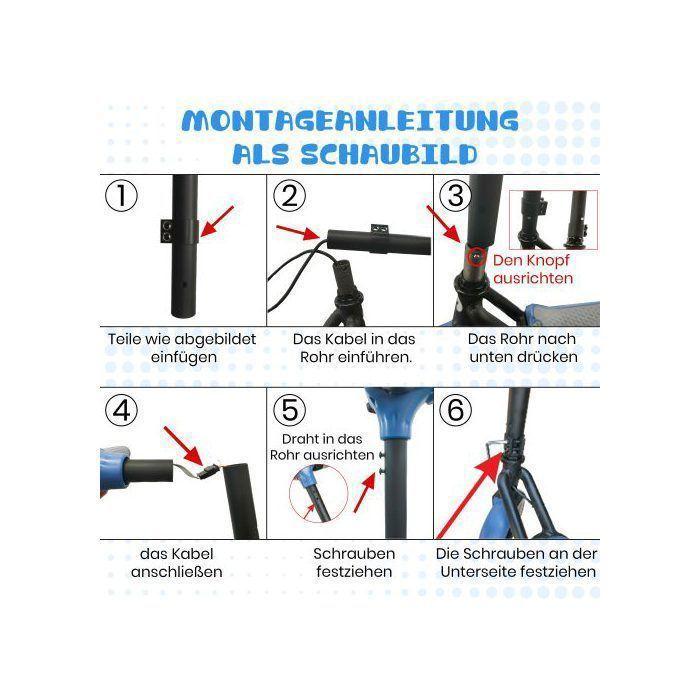 MONTAGEANLEITUNG
ALS SCHAUBILD

①

Teile wie abgebildet einfügen

②

Das Kabel in das Rohr einführen.

③

Den Knopf ausrichten

Das Rohr nach unten drücken

④

das Kabel anschließen

⑤

Draht in das Rohr ausrichten

Schrauben festziehen

⑥

Die Schrauben an der Unterseite festziehen