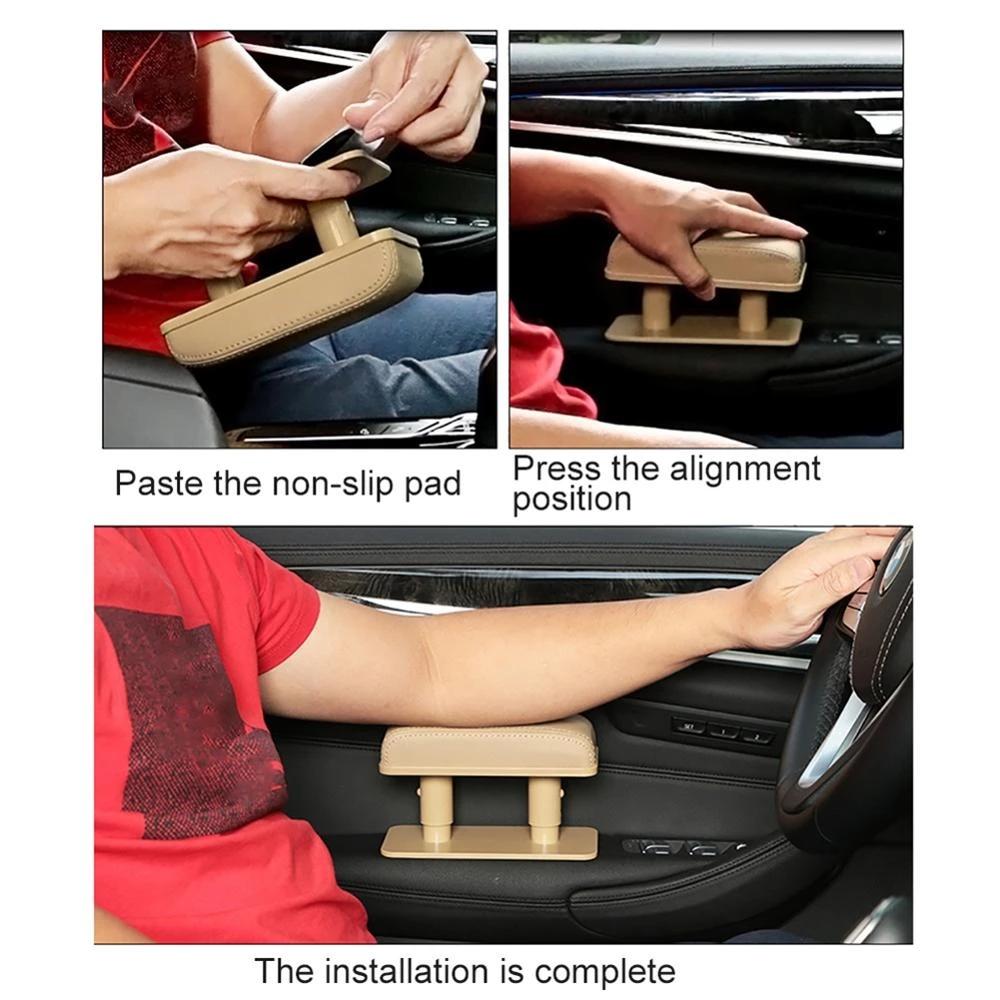 Paste the non-slip pad

Press the alignment position

The installation is complete