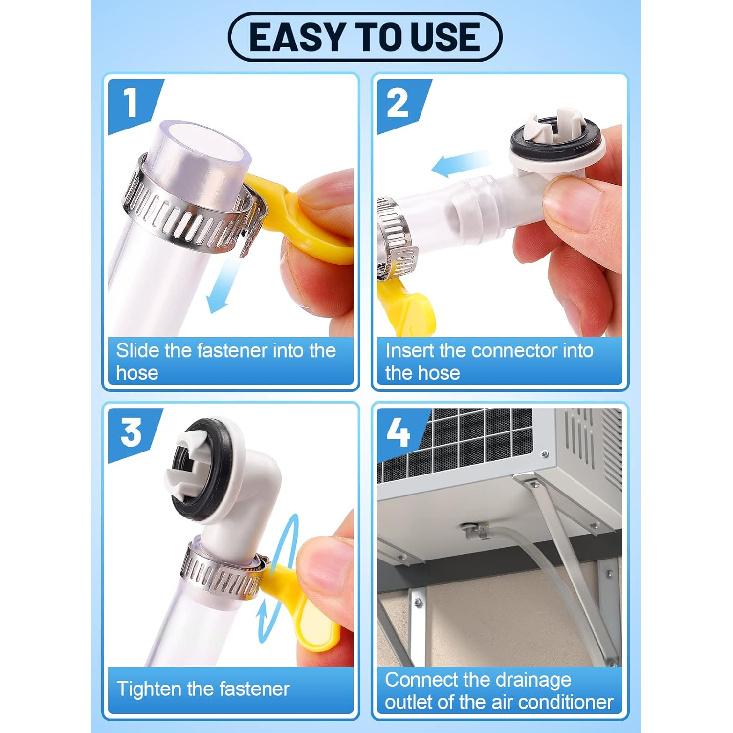 EASY TO USE

1

Slide the fastener into the hose

2

Insert the connector into the hose

3

Tighten the fastener

4

Connect the drainage outlet of the air conditioner