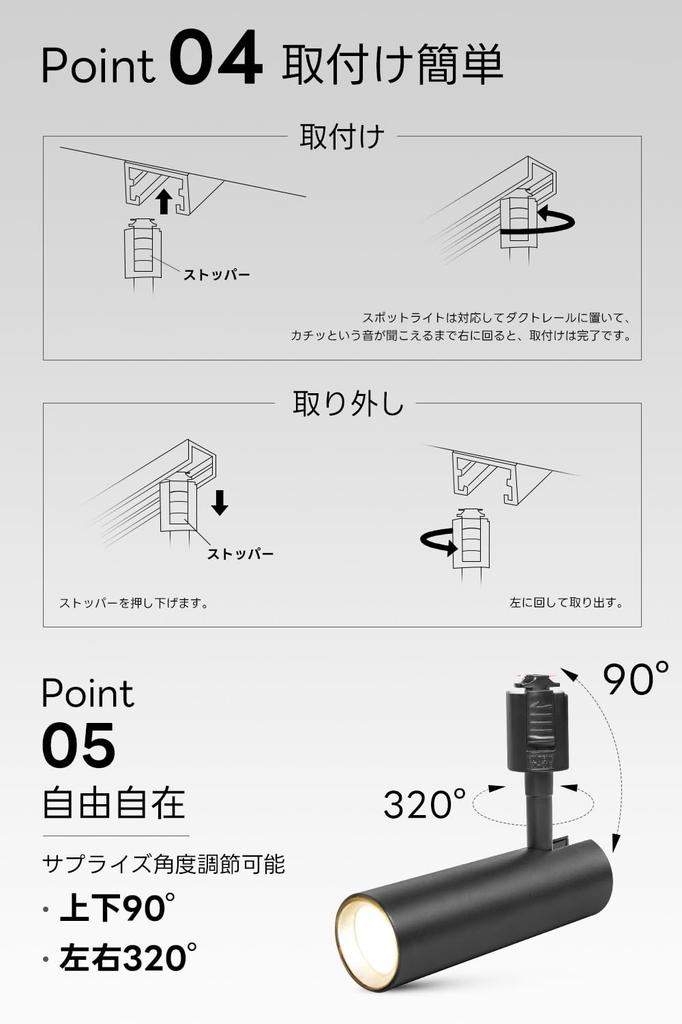 Point 04 取付け簡単

取付け

ストッパー

スポットライトは対応してダクトレールに置いて、カチッという音が聞こえるまで右に回ると、取付けは完了です。

取り外し

ストッパー

ストッパーを押し下げます。

左に回して取り出す。

Point
05
自由自在

サプライズ角度調節可能

· 上下90°

· 左右320°

90°

320°