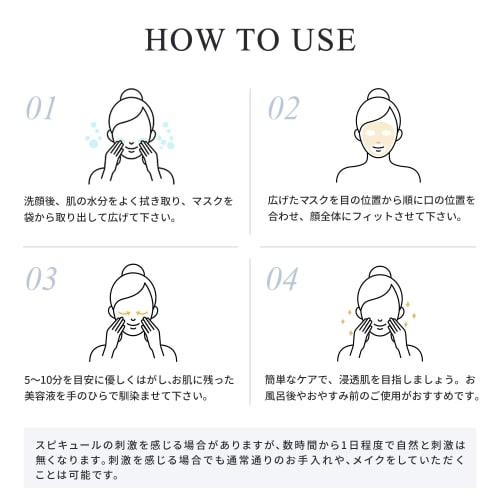 HOW TO USE

01

洗顔後、肌の水分をよく拭き取り、マスクを袋から取り出して広げて下さい。

02

広げたマスクを目の位置から順に口の位置を合わせ、顔全体にフィットさせて下さい。

03

5〜10分を目安に優しくはがし､お肌に残った美容液を手のひらで馴染ませて下さい。

04

簡単なケアで、浸透肌を目指しましょう。お風呂後やおやすみ前のご使用がおすすめです。

スピキュールの刺激を感じる場合がありますが、数時間から1日程度で自然と刺激は無くなります。刺激を感じる場合でも通常通りのお手入れや、メイクをしていただくことは可能です。