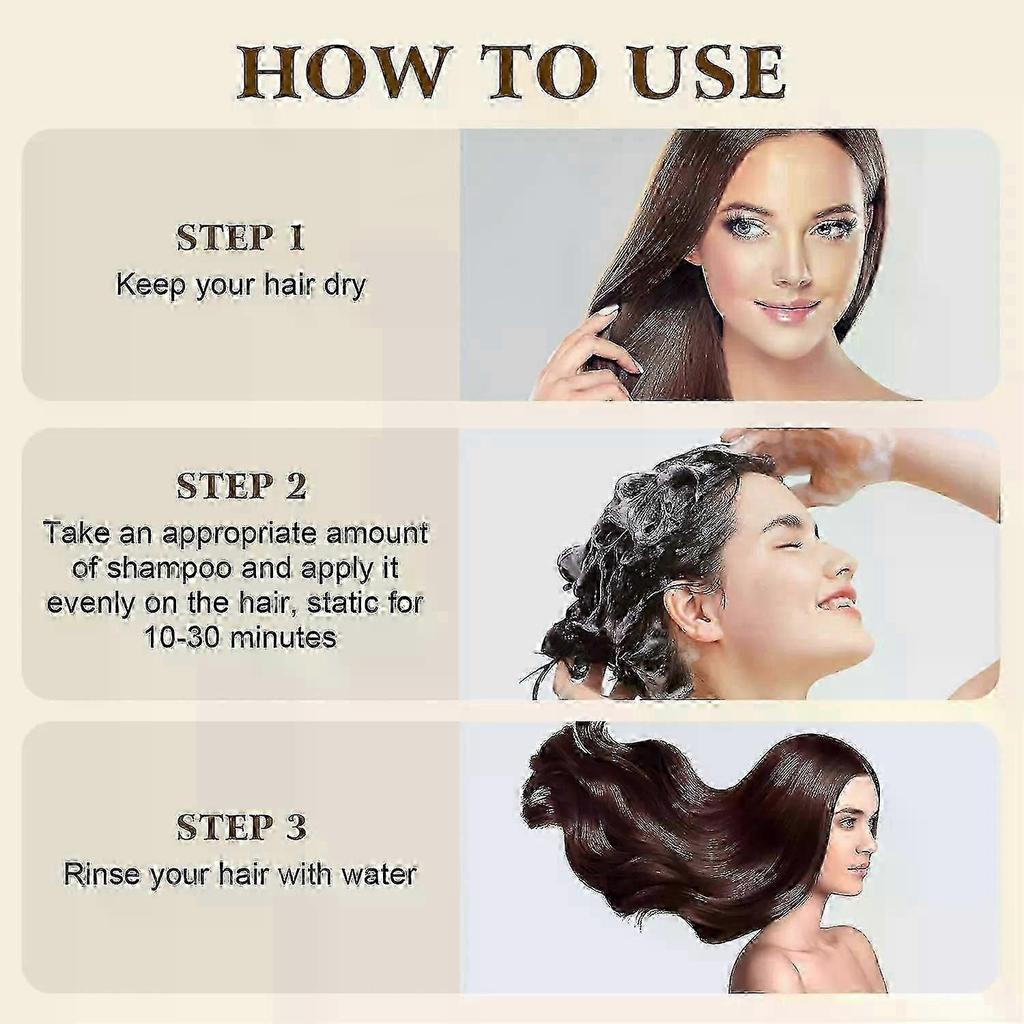 HOW TO USE

STEP 1
Keep your hair dry

STEP 2
Take an appropriate amount of shampoo and apply it evenly on the hair, static for 10-30 minutes

STEP 3
Rinse your hair with water