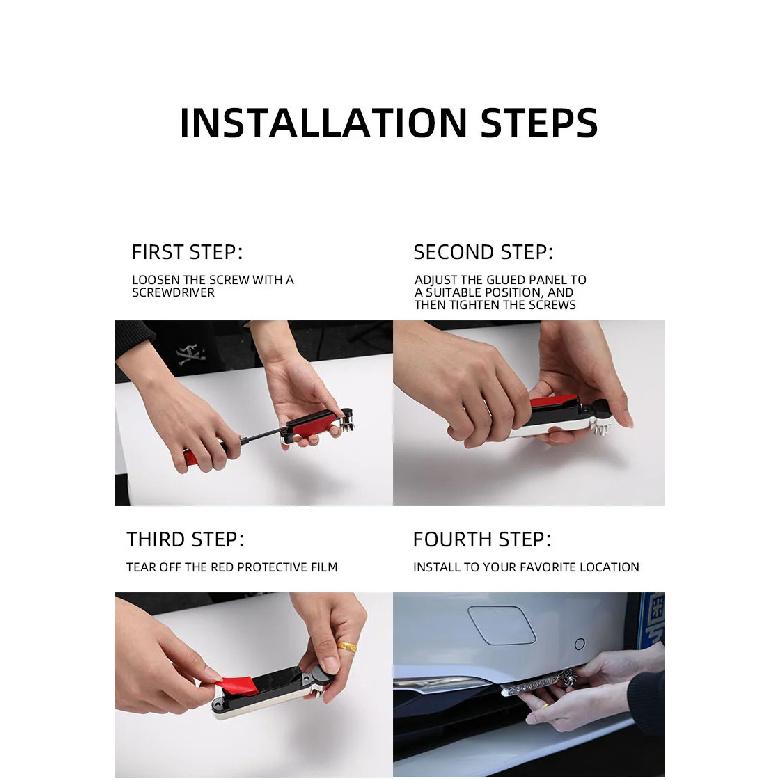 INSTALLATION STEPS

FIRST STEP:

LOOSEN THE SCREW WITH A SCREWDRIVER

SECOND STEP:

ADJUST THE GLUED PANEL TO A SUITABLE POSITION, AND THEN TIGHTEN THE SCREWS

THIRD STEP:

TEAR OFF THE RED PROTECTIVE FILM

FOURTH STEP:

INSTALL TO YOUR FAVORITE LOCATION