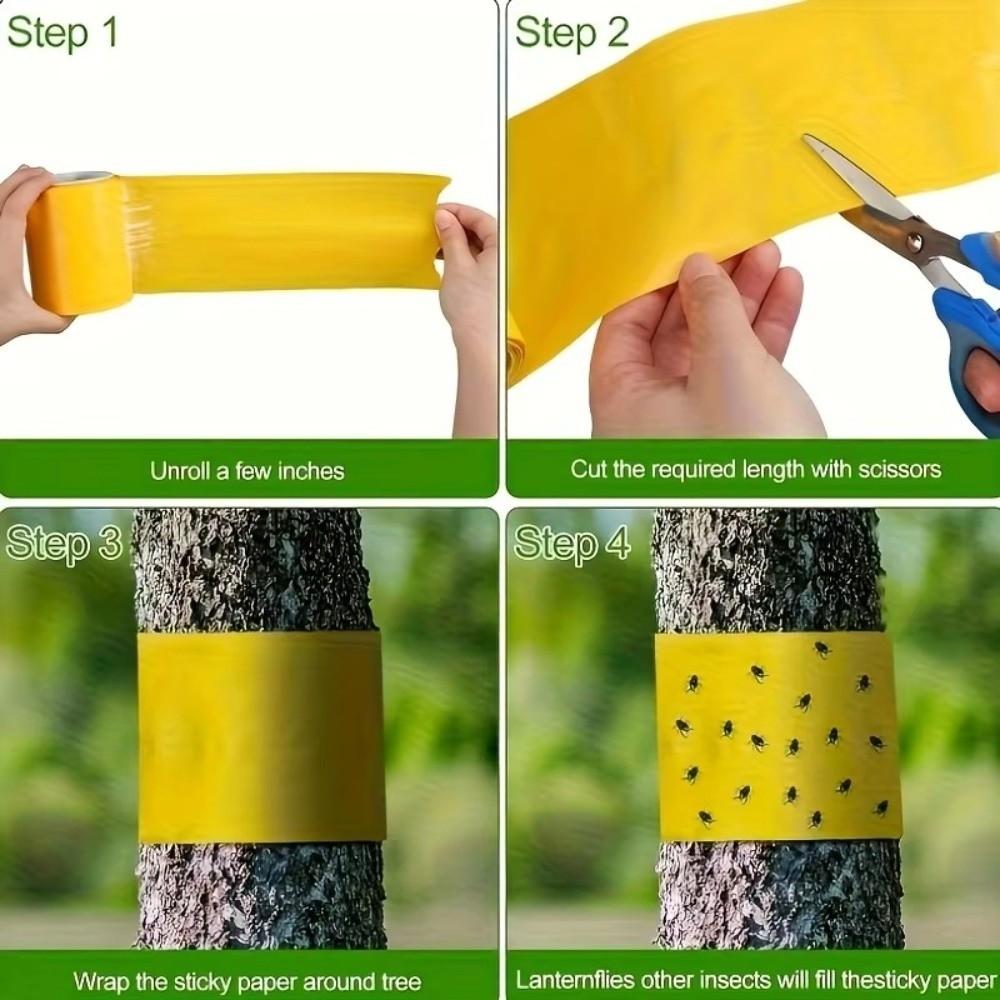 Step 1

Unroll a few inches

Step 2

Cut the required length with scissors

Step 3

Wrap the sticky paper around tree

Step 4

Lanternflies other insects will fill thesticky paper