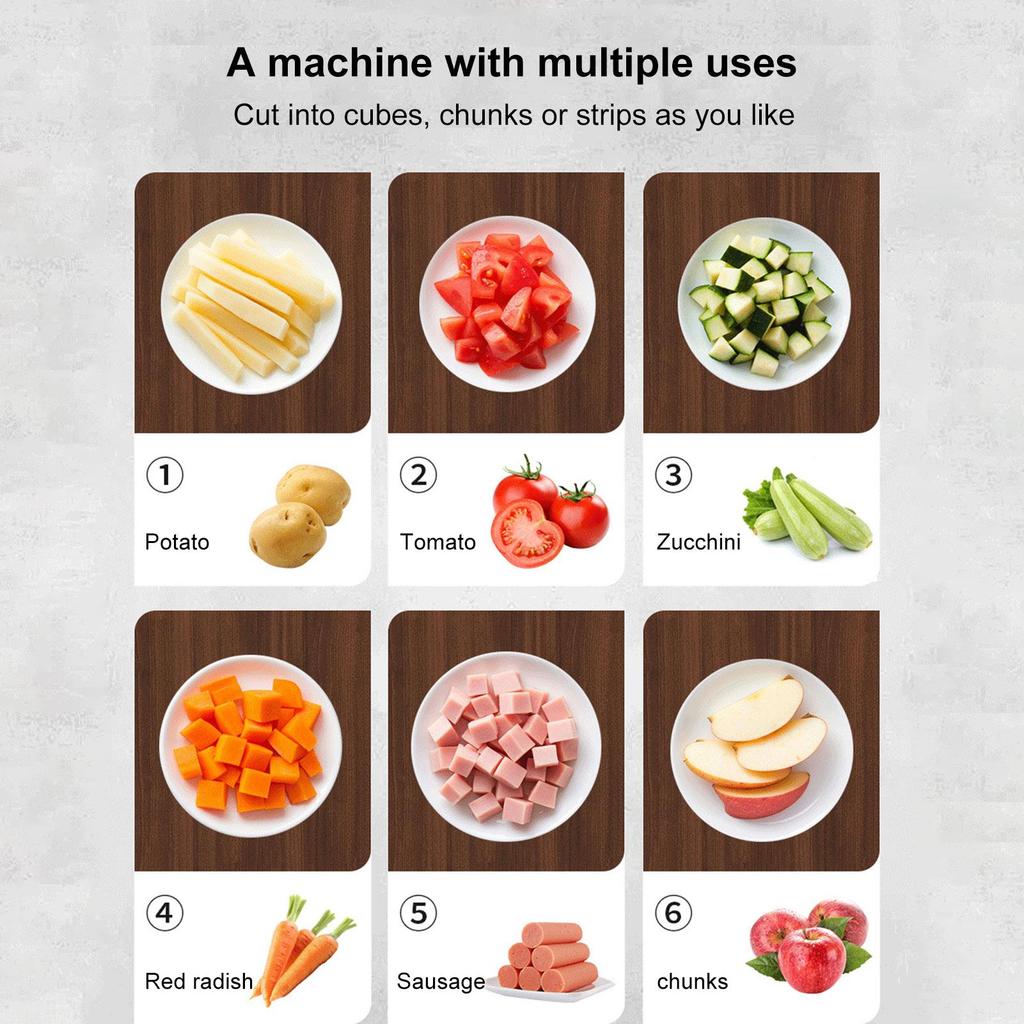 A machine with multiple uses

Cut into cubes, chunks or strips as you like

①
Potato

②
Tomato

③
Zucchini

④
Red radish

⑤
Sausage

⑥
chunks