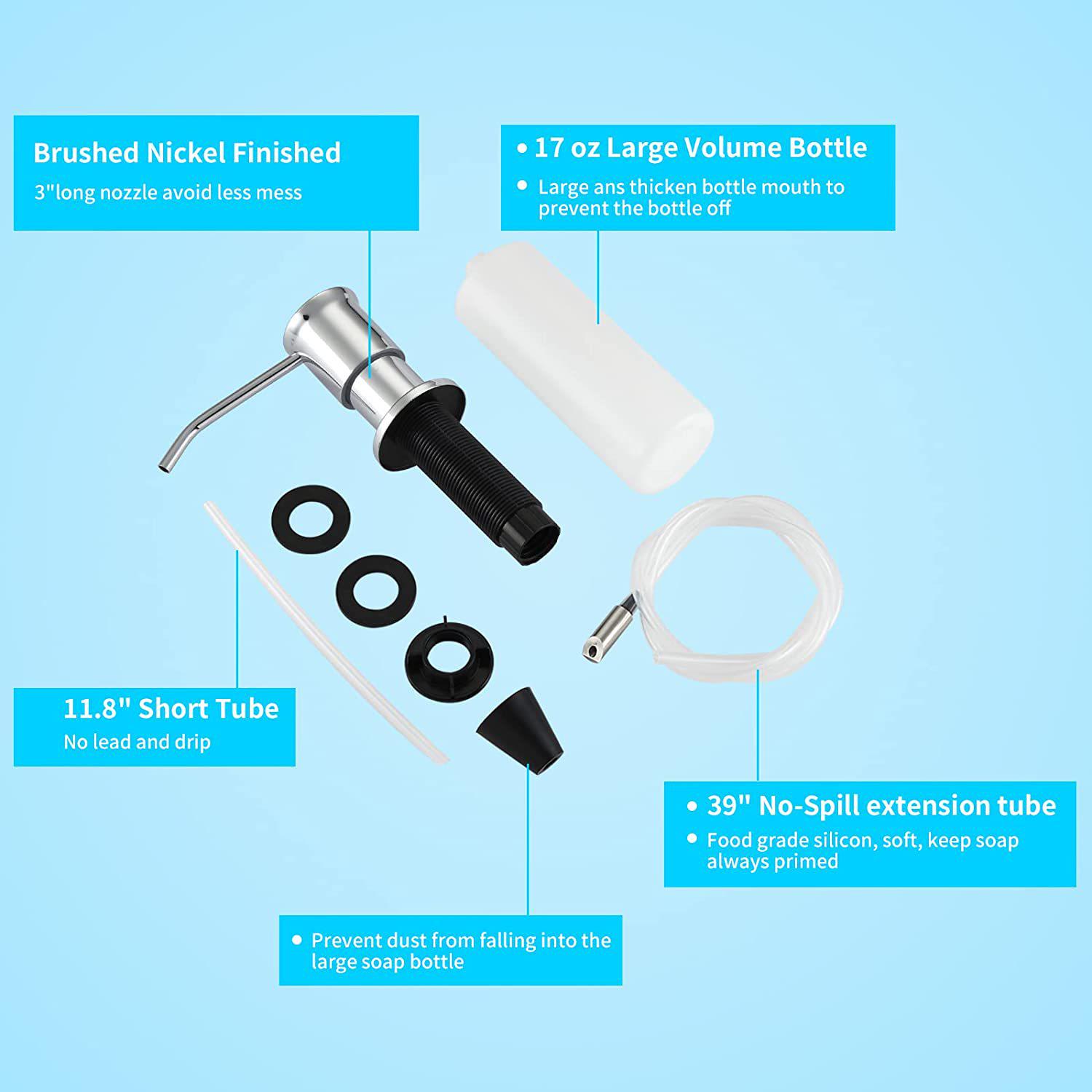 Brushed Nickel Finished
3"long nozzle avoid less mess

• 17 oz Large Volume Bottle
• Large ans thicken bottle mouth to prevent the bottle off

11.8" Short Tube
No lead and drip

• 39" No-Spill extension tube
• Food grade silicon, soft, keep soap always primed

• Prevent dust from falling into the large soap bottle