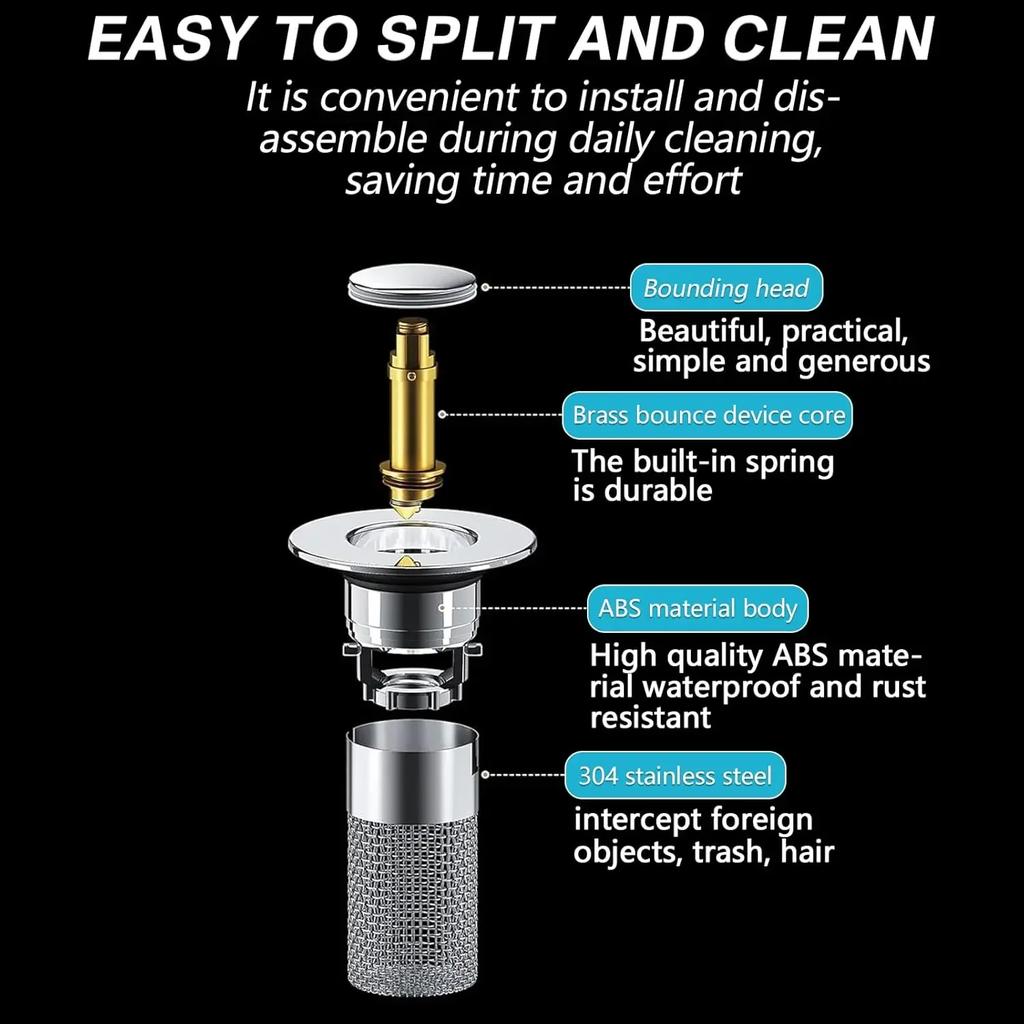 EASY TO SPLIT AND CLEAN

It is convenient to install and disassemble during daily cleaning, saving time and effort

Bounding head

Beautiful, practical, simple and generous

Brass bounce device core

The built-in spring is durable

ABS material body

High quality ABS material waterproof and rust resistant

304 stainless steel

intercept foreign objects, trash, hair