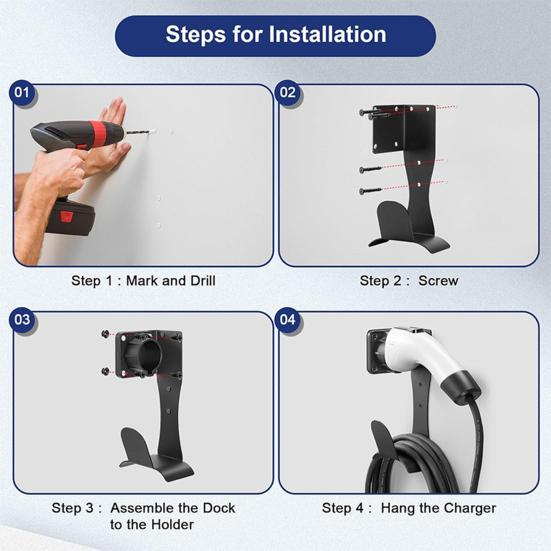 Steps for Installation

01

Step 1 : Mark and Drill

02

Step 2 : Screw

03

Step 3 : Assemble the Dock to the Holder

04

Step 4 : Hang the Charger