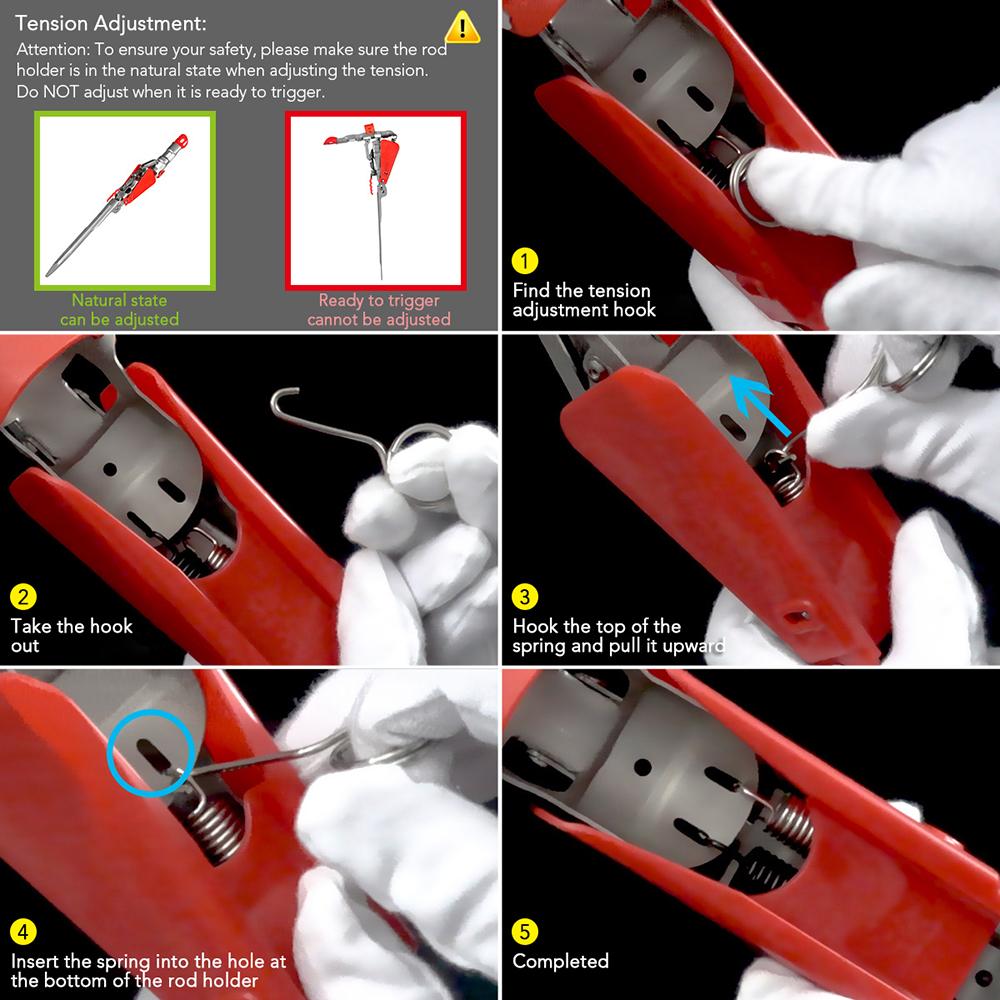 Tension Adjustment:

Attention: To ensure your safety, please make sure the rod holder is in the natural state when adjusting the tension. Do NOT adjust when it is ready to trigger.

Natural state
can be adjusted

Ready to trigger
cannot be adjusted

1
Find the tension adjustment hook

2
Take the hook out

3
Hook the top of the spring and pull it upward

4
Insert the spring into the hole at the bottom of the rod holder

5
Completed