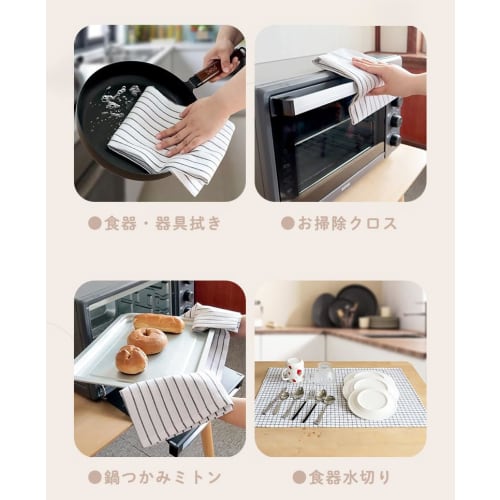 ●食器・器具拭き

●お掃除クロス

●鍋つかみミトン

●食器水切り