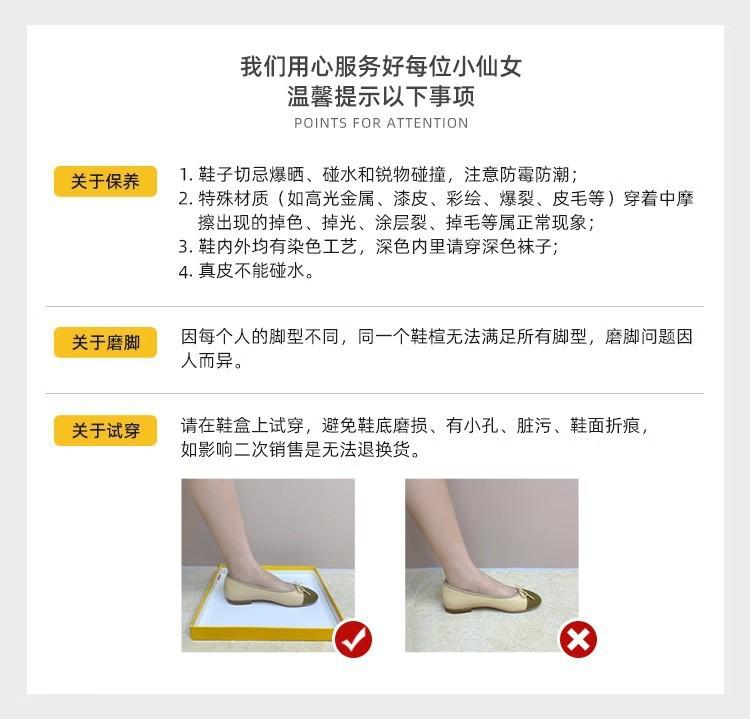 我们用心服务好每位小仙女
温馨提示以下事项
POINTS FOR ATTENTION

关于保养

1. 鞋子切忌爆晒、碰水和锐物碰撞，注意防霉防潮；
2. 特殊材质（如高光金属、漆皮、彩绘、爆裂、皮毛等）穿着中摩擦出现的掉色、掉光、涂层裂、掉毛等属正常现象；
3. 鞋内外均有染色工艺，深色内里请穿深色袜子；
4. 真皮不能碰水。

关于磨脚

因每个人的脚型不同，同一个鞋楦无法满足所有脚型，磨脚问题因人而异。

关于试穿

请在鞋盒上试穿，避免鞋底磨损、有小孔、脏污、鞋面折痕，如影响二次销售是无法退换货。