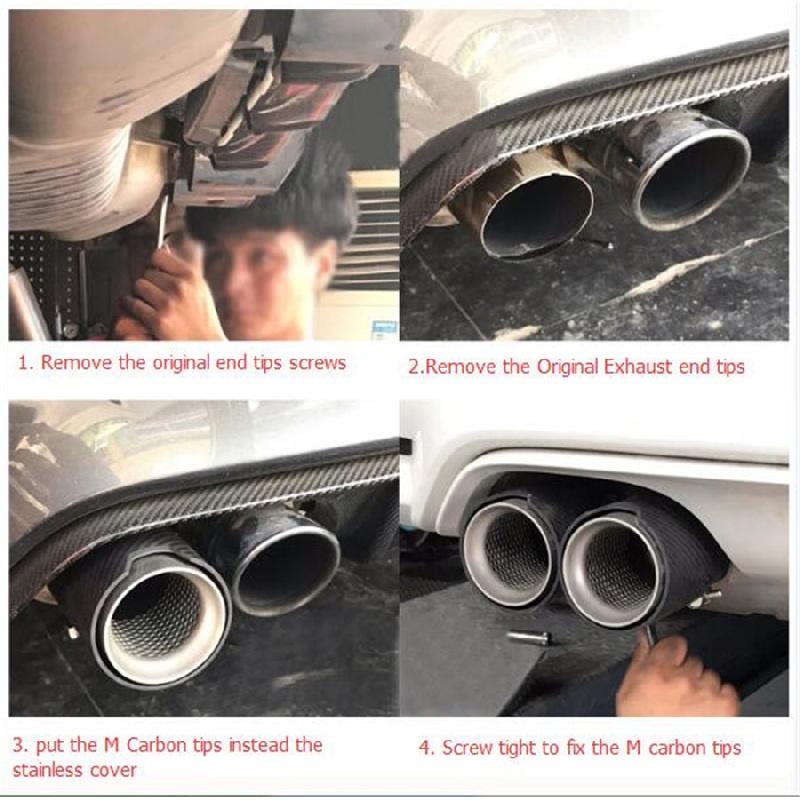 1. Remove the original end tips screws

2.Remove the Original Exhaust end tips

3. put the M Carbon tips instead the stainless cover

4. Screw tight to fix the M carbon tips