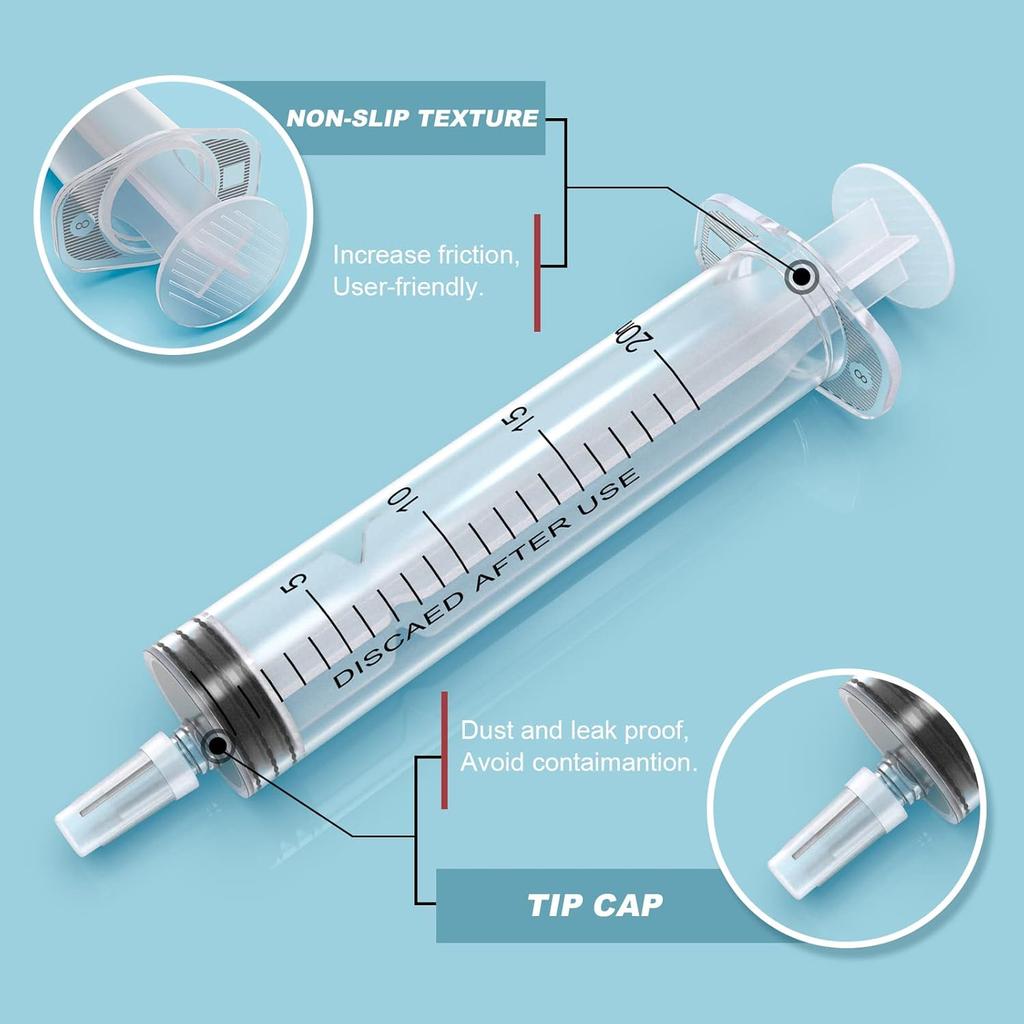 NON-SLIP TEXTURE

Increase friction,
User-friendly.

20ml
15
10
5
DISCAED AFTER USE

Dust and leak proof,
Avoid contaimantion.

TIP CAP