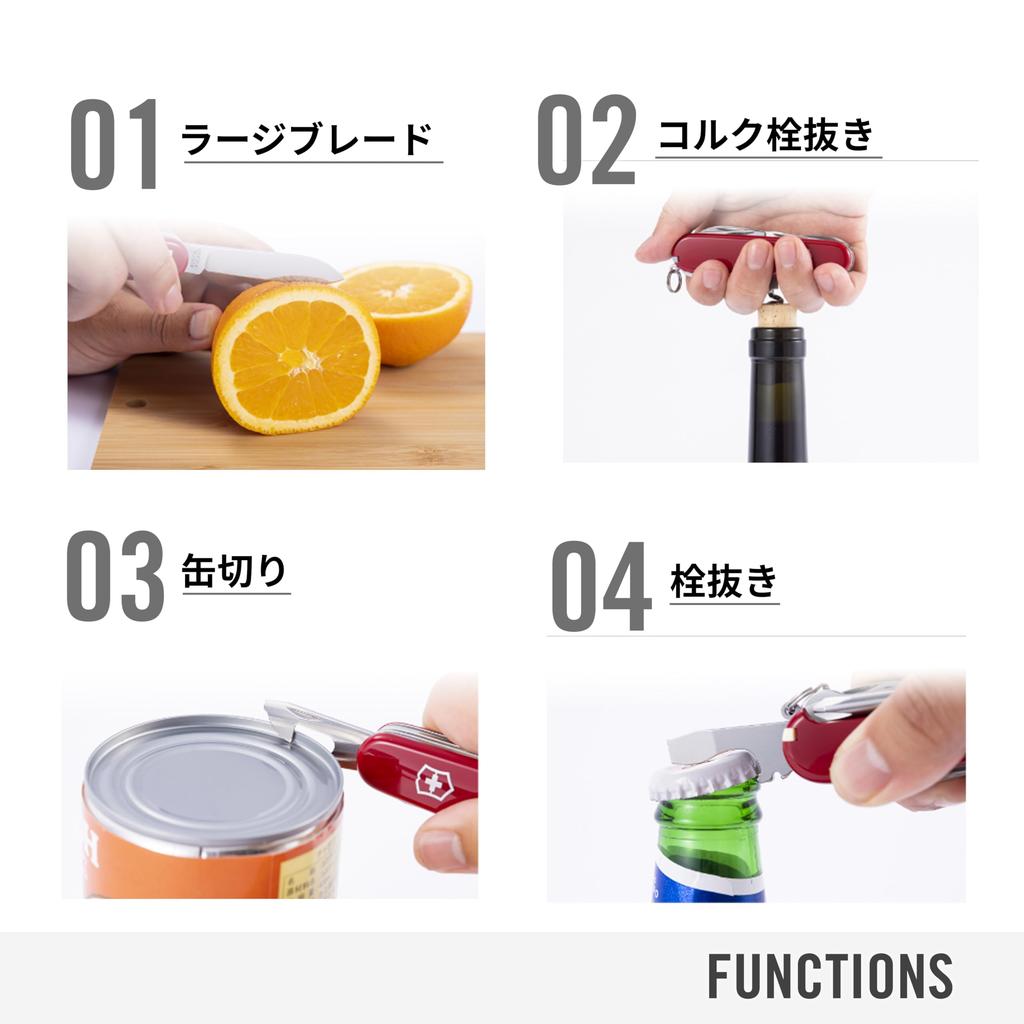 01 ラージブレード

02 コルク栓抜き

03 缶切り

04 栓抜き

FUNCTIONS