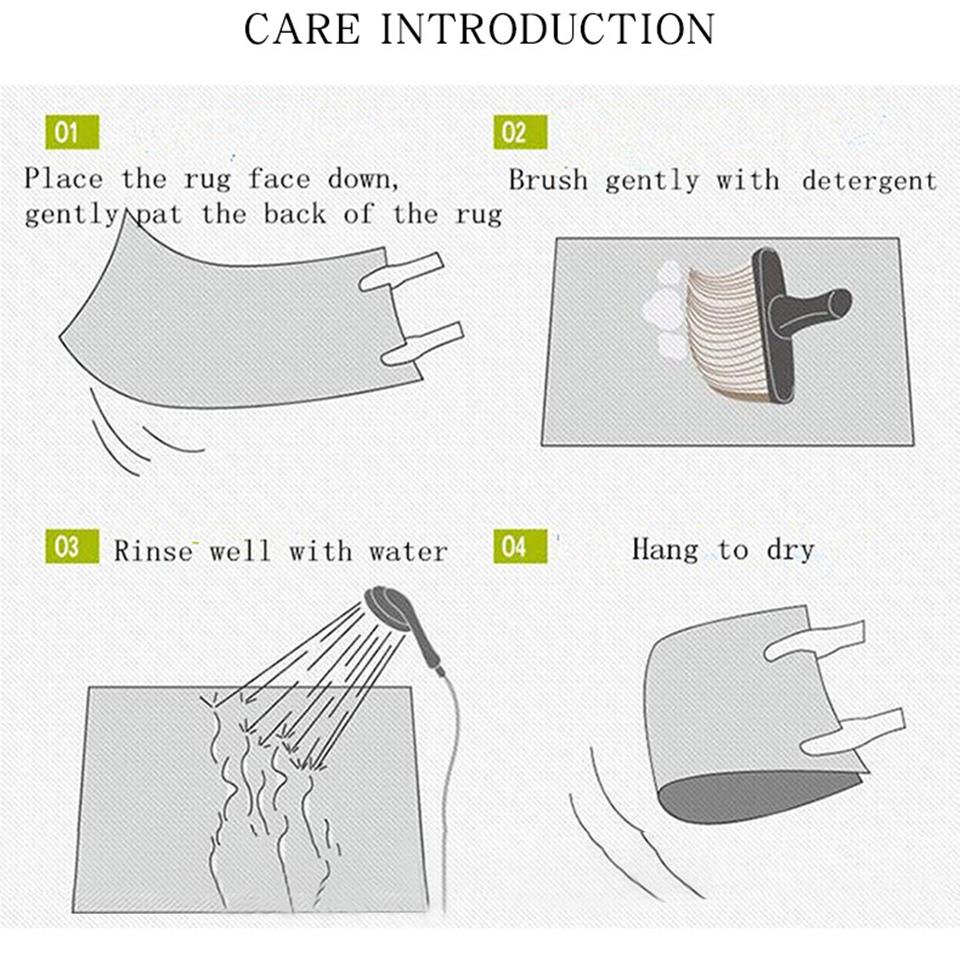 CARE INTRODUCTION

01
Place the rug face down, gently pat the back of the rug

02
Brush gently with detergent

03
Rinse well with water

04
Hang to dry