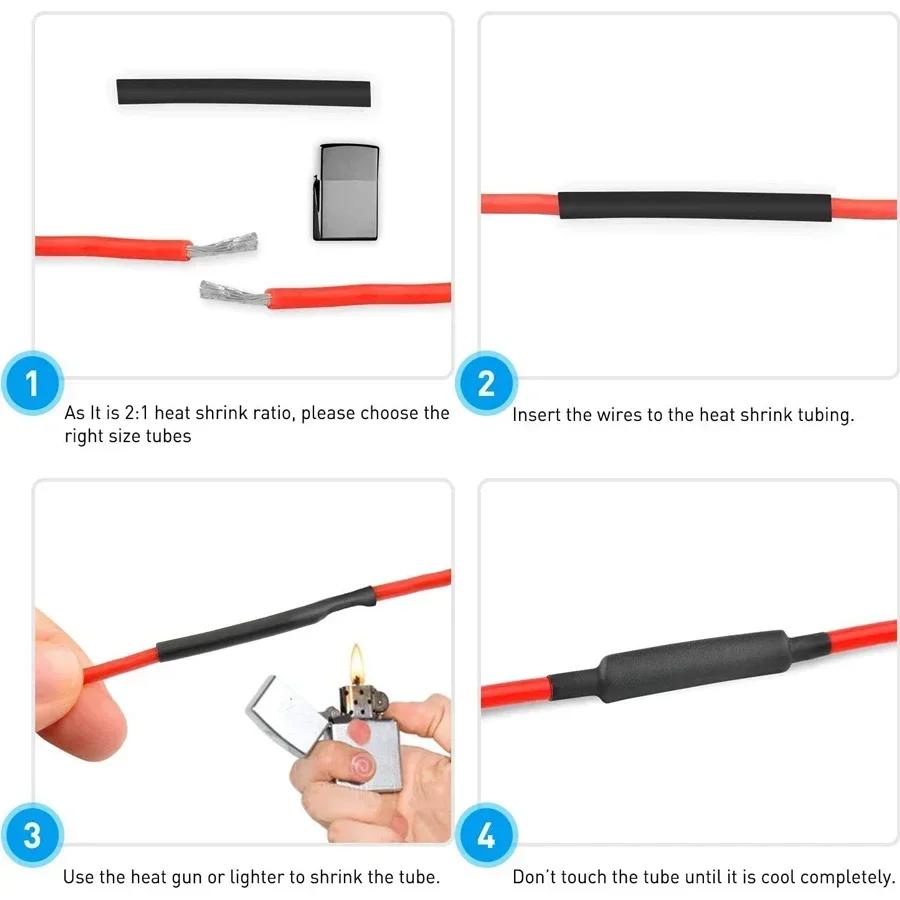 1

As It is 2:1 heat shrink ratio, please choose the right size tubes

2

Insert the wires to the heat shrink tubing.

3

Use the heat gun or lighter to shrink the tube.

4

Don't touch the tube until it is cool completely.