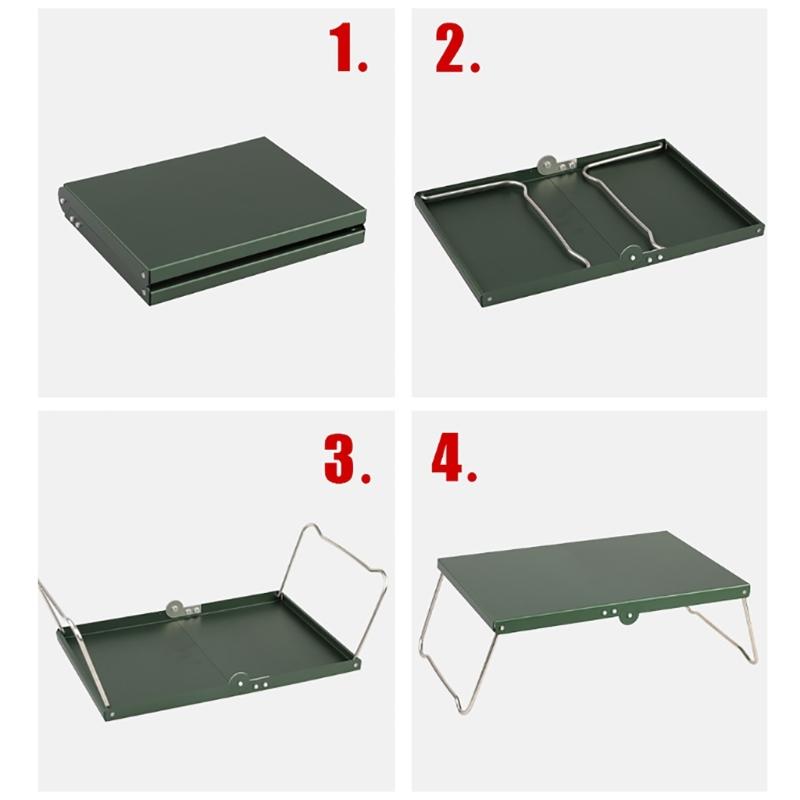 1.

2.

3.

4.