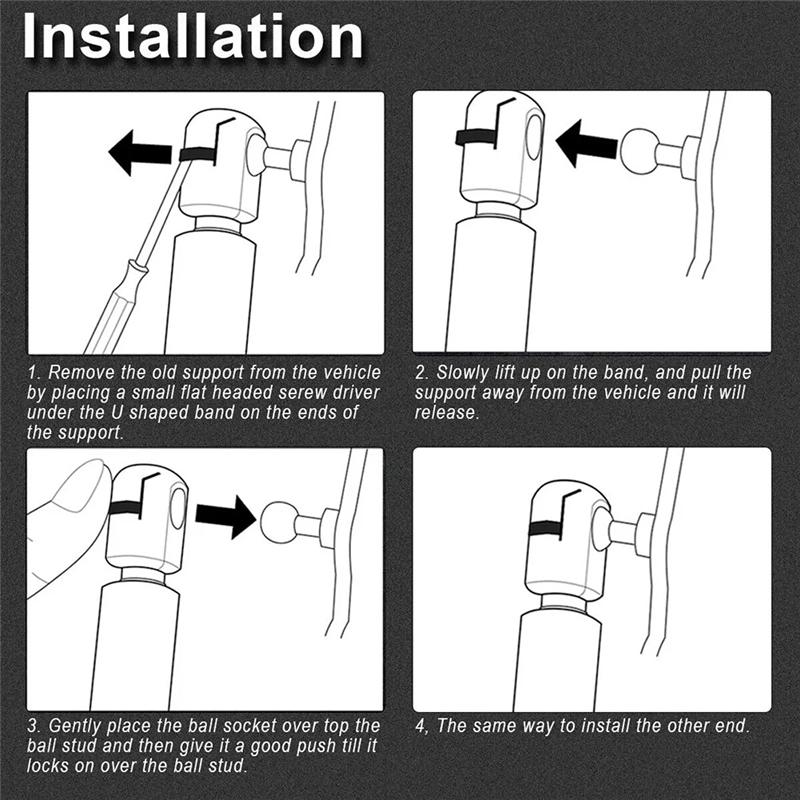 Installation

1. Remove the old support from the vehicle by placing a small flat headed serew driver under the U shaped band on the ends of the support.

2. Slowly lift up on the band, and pull the support away from the vehicle and it will release.

3. Gently place the ball socket over top the ball stud and then give it a good push till it locks on over the ball stud.

4, The same way to install the other end.