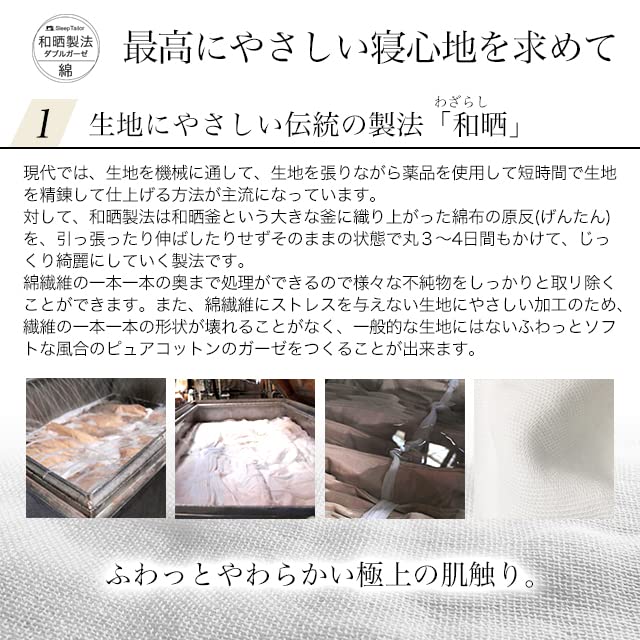 Sleep Tailor
和晒製法
ダブルガーゼ
綿

最高にやさしい寝心地を求めて

1 生地にやさしい伝統の製法「和晒」
わざらし

現代では、生地を機械に通して、生地を張りながら薬品を使用して短時間で生地を精錬して仕上げる方法が主流になっています。
対して、和晒製法は和晒釜という大きな釜に織り上がった綿布の原反(げんたん)を、引っ張ったり伸ばしたりせずそのままの状態で丸３〜4日間もかけて、じっくり綺麗にしていく製法です。
綿繊維の一本一本の奥まで処理ができるので様々な不純物をしっかりと取り除くことができます。また、綿繊維にストレスを与えない生地にやさしい加工のため、繊維の一本一本の形状が壊れることがなく、一般的な生地にはないふわっとソフトな風合のピュアコットンのガーゼをつくることが出来ます。

ふわっとやわらかい極上の肌触り。