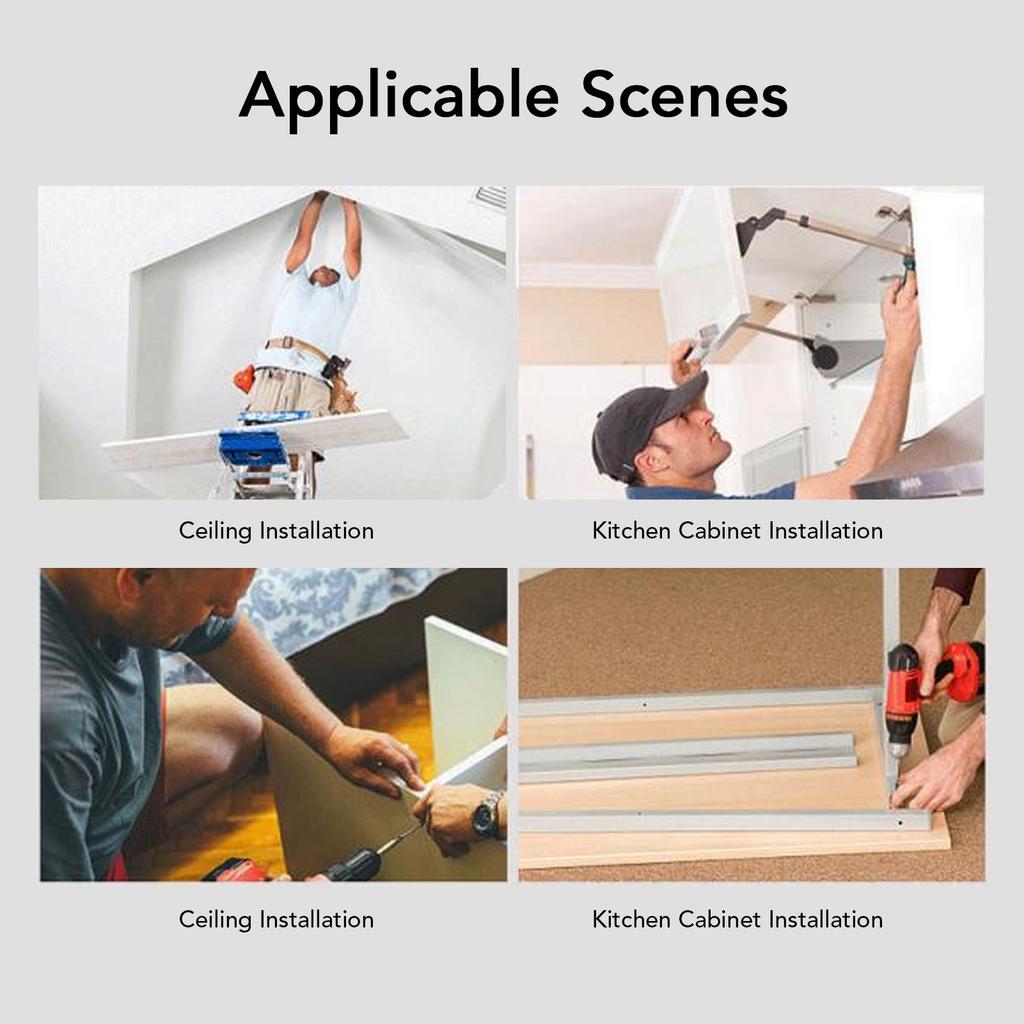 Applicable Scenes

Ceiling Installation

Kitchen Cabinet Installation

Ceiling Installation

Kitchen Cabinet Installation