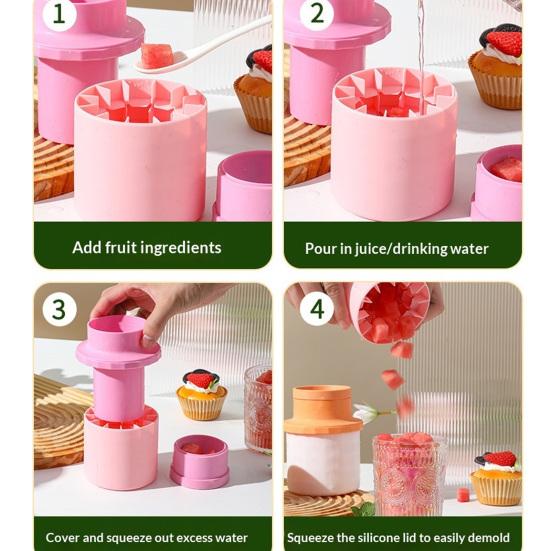 1

Add fruit ingredients

2

Pour in juice/drinking water

3

Cover and squeeze out excess water

4

Squeeze the silicone lid to easily demold