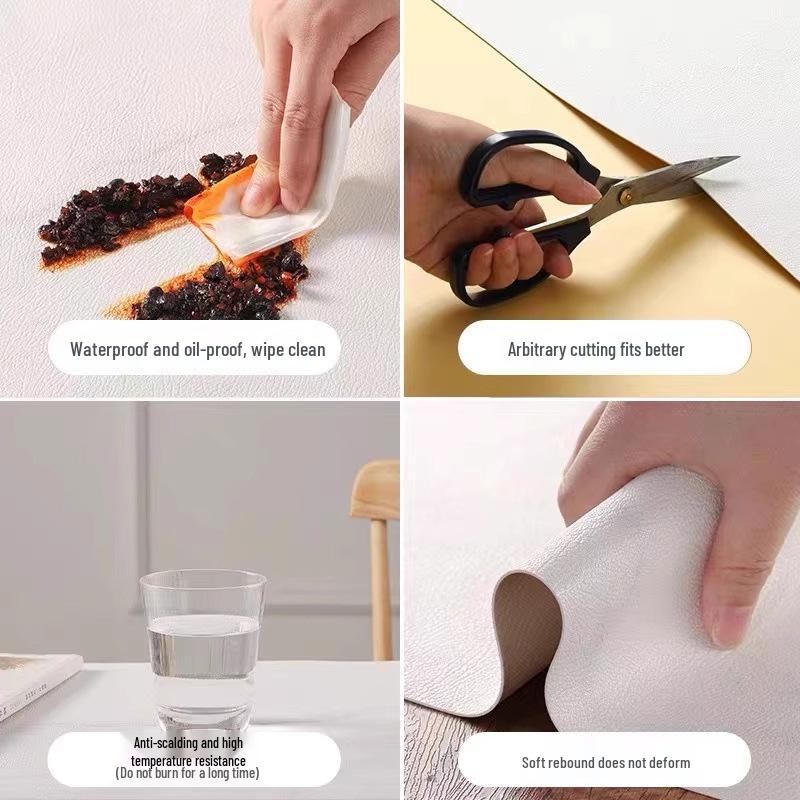 Waterproof and oil-proof, wipe clean

Arbitrary cutting fits better

Anti-scalding and high temperature resistance
(Do not burn for a long time)

Soft rebound does not deform