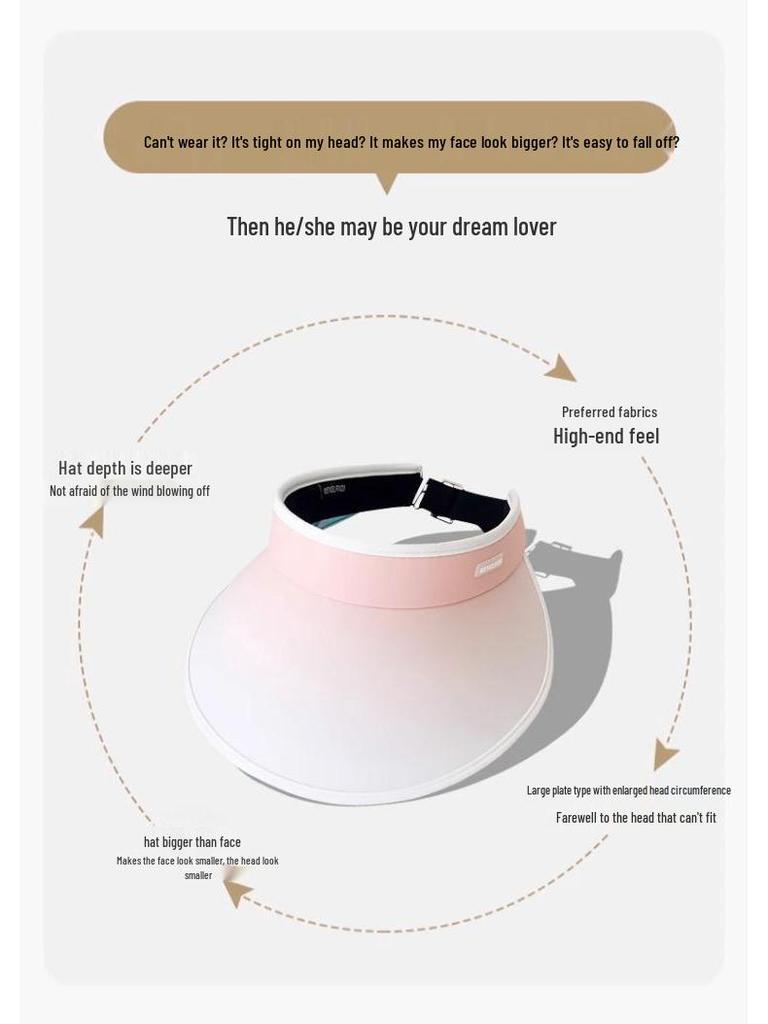 Can't wear it? It's tight on my head? It makes my face look bigger? It's easy to fall off?

Then he/she may be your dream lover

Preferred fabrics
High-end feel

Hat depth is deeper
Not afraid of the wind blowing off

Large plate type with enlarged head circumference
Farewell to the head that can't fit

hat bigger than face
Makes the face look smaller, the head look smaller