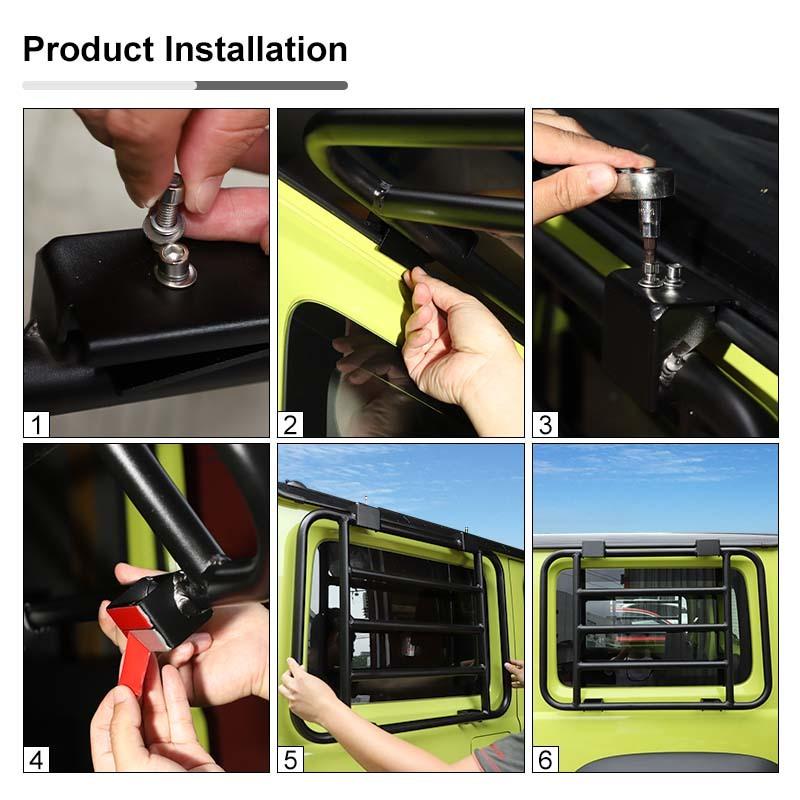 Product Installation

1

2

3

4

5

6