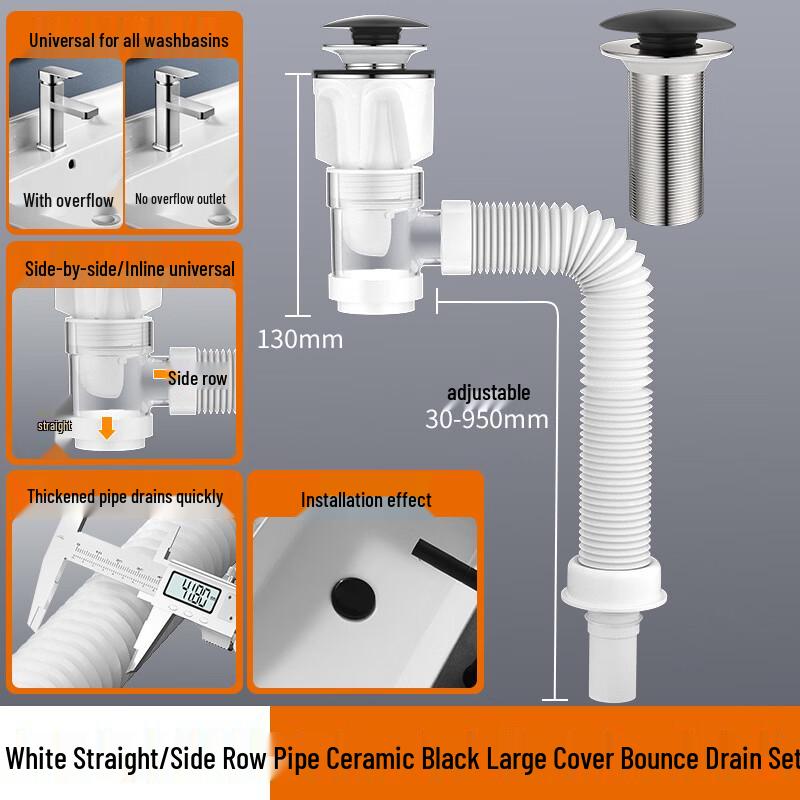 Universal for all washbasins

With overflow

No overflow outlet

Side-by-side/Inline universal

Side row

straight

Thickened pipe drains quickly

41.00

Installation effect

130mm

adjustable
30-950mm

White Straight/Side Row Pipe Ceramic Black Large Cover Bounce Drain Set