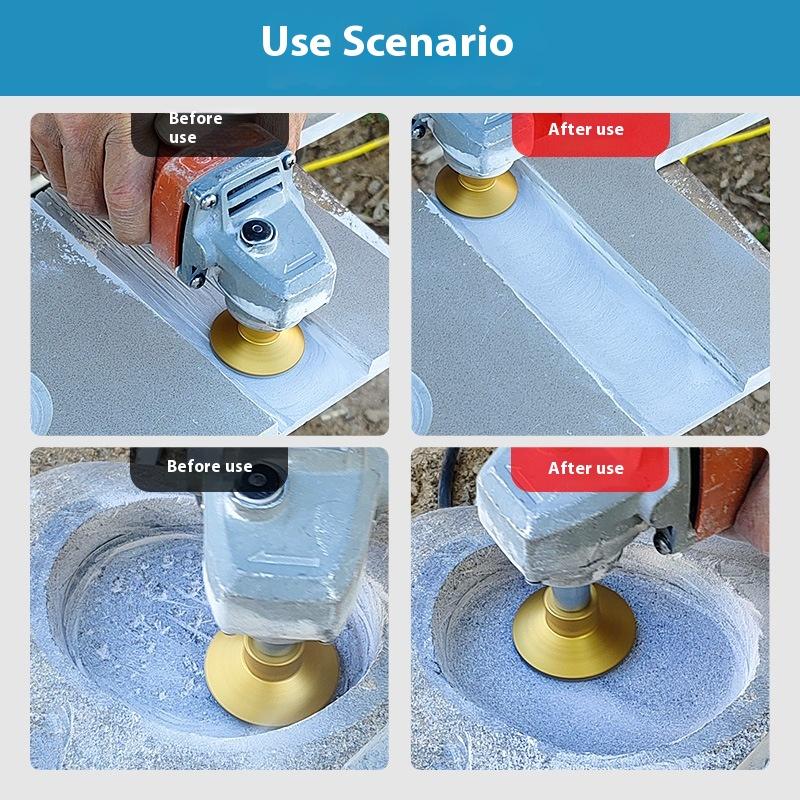 Use Scenario

Before use

After use

Before use

After use