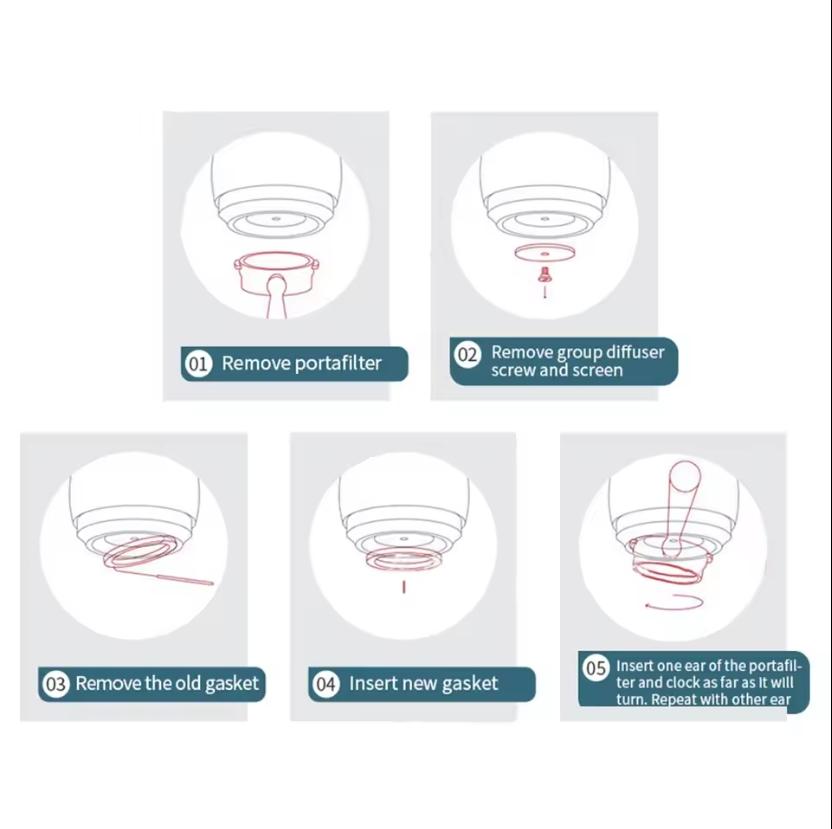 01 Remove portafilter

02 Remove group diffuser screw and screen

03 Remove the old gasket

04 Insert new gasket

05 Insert one ear of the portafilter and clock as far as it will turn. Repeat with other ear