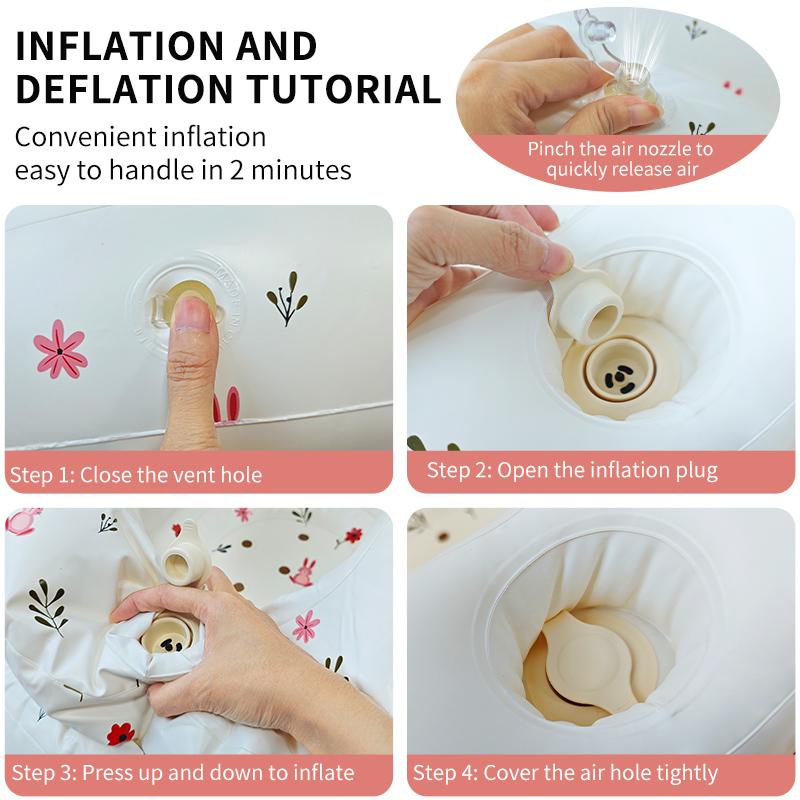 INFLATION AND DEFLATION TUTORIAL

Convenient inflation easy to handle in 2 minutes

Pinch the air nozzle to quickly release air

Step 1: Close the vent hole

Step 2: Open the inflation plug

Step 3: Press up and down to inflate

Step 4: Cover the air hole tightly