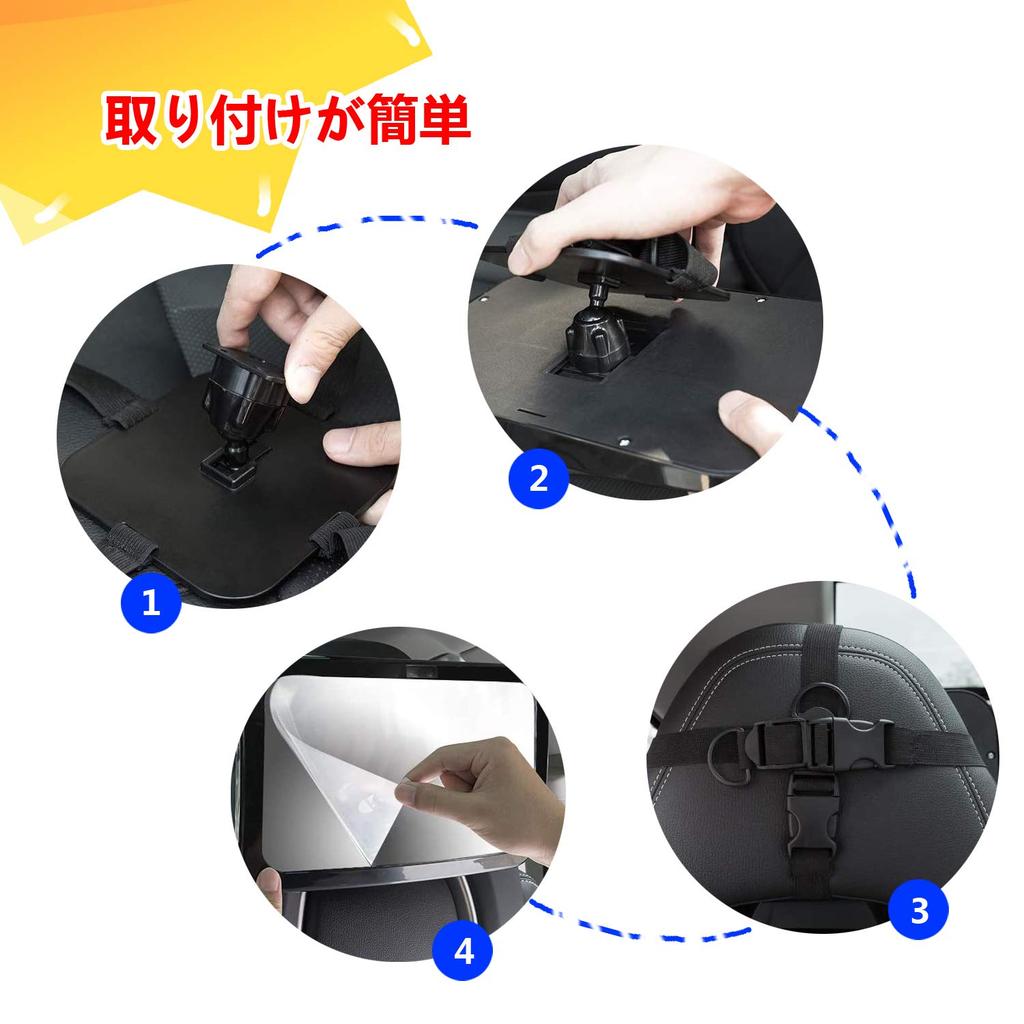 取り付けが簡単

1

2

3

4