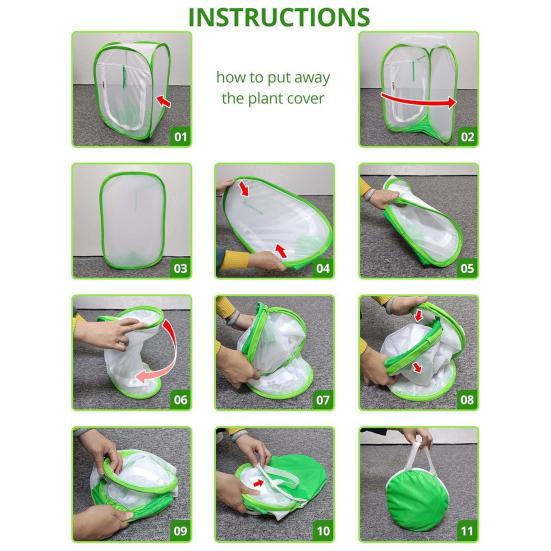 INSTRUCTIONS

01

how to put away the plant cover

02

03

04

05

06

07

08

09

10

11