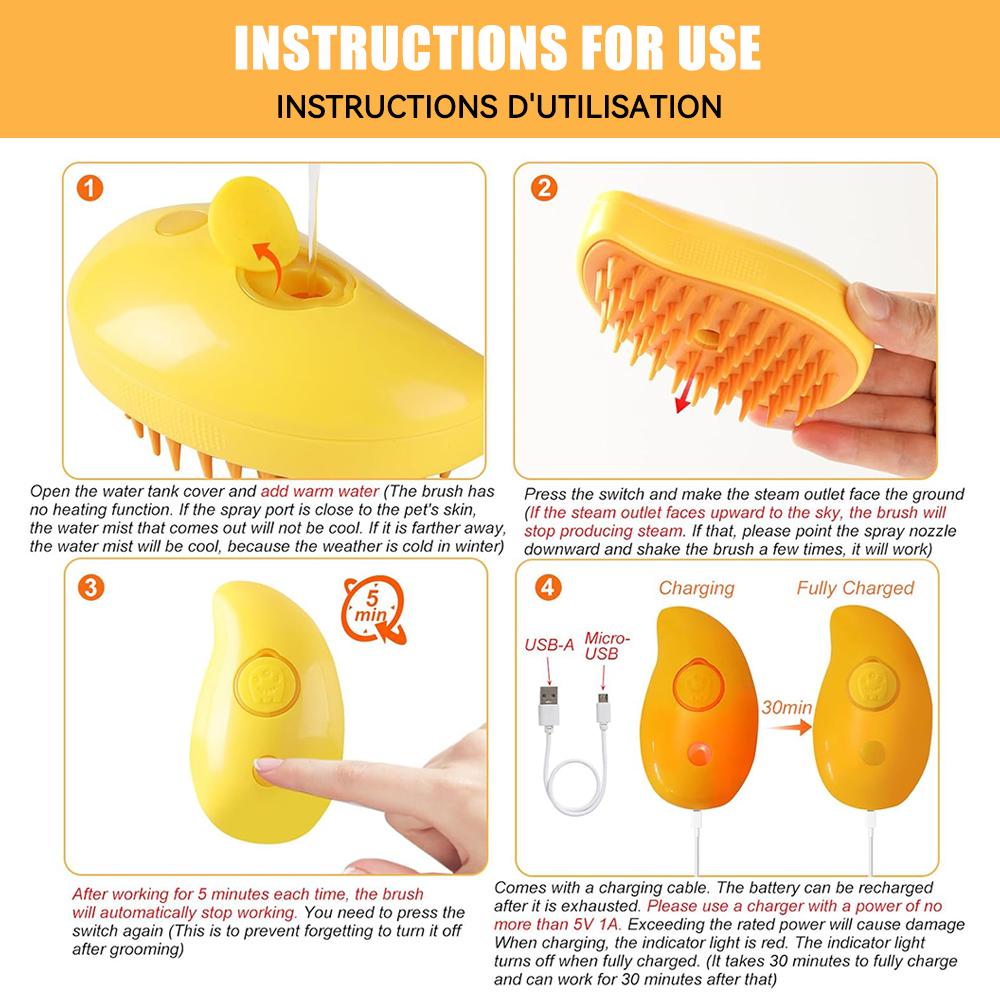 INSTRUCTIONS FOR USE

INSTRUCTIONS D'UTILISATION

1

Open the water tank cover and add warm water (The brush has no heating function. If the spray port is close to the pet's skin, the water mist that comes out will not be cool. If it is farther away, the water mist will be cool, because the weather is cold in winter)

2

Press the switch and make the steam outlet face the ground (If the steam outlet faces upward to the sky, the brush will stop producing steam. If that, please point the spray nozzle downward and shake the brush a few times, it will work)

3

5 min

After working for 5 minutes each time, the brush will automatically stop working. You need to press the switch again (This is to prevent forgetting to turn it off after grooming)

4

Charging

Fully Charged

USB-A

Micro-USB

30min

Comes with a charging cable. The battery can be recharged after it is exhausted. Please use a charger with a power of no more than 5V 1A. Exceeding the rated power will cause damage When charging, the indicator light is red. The indicator light turns off when fully charged. (It takes 30 minutes to fully charge and can work for 30 minutes after that)