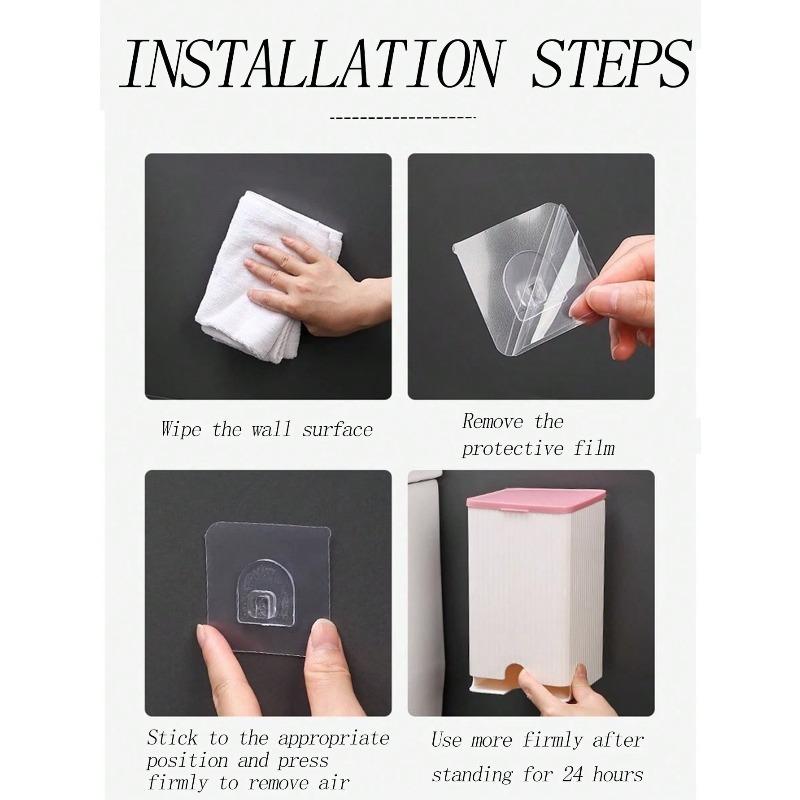 INSTALLATION STEPS

Wipe the wall surface

Remove the protective film

Stick to the appropriate position and press firmly to remove air

Use more firmly after standing for 24 hours