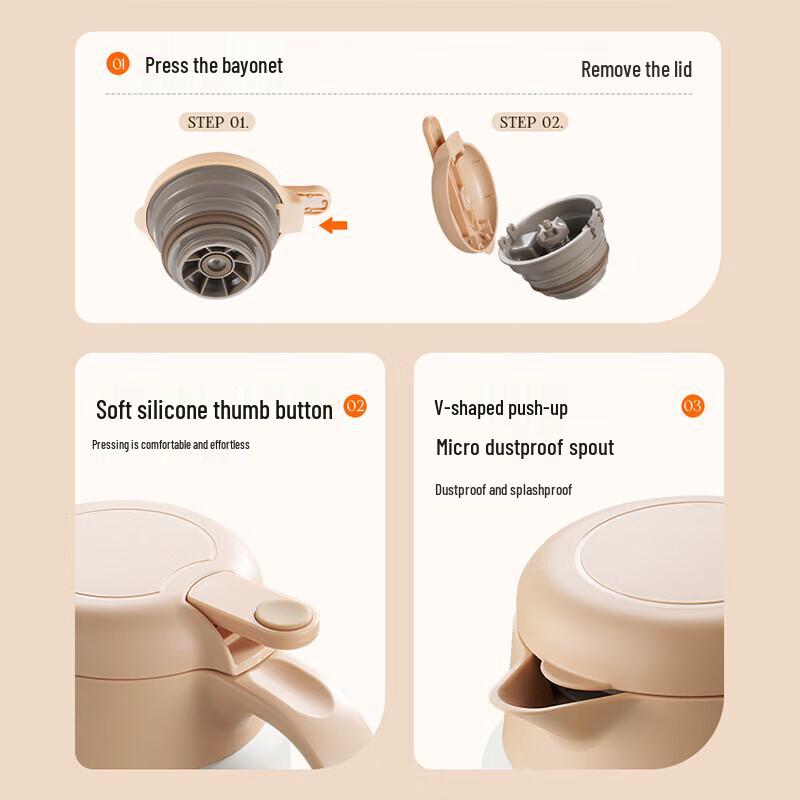 01 Press the bayonet

Remove the lid

STEP 01.

STEP 02.

Soft silicone thumb button 02

Pressing is comfortable and effortless

V-shaped push-up 03

Micro dustproof spout

Dustproof and splashproof