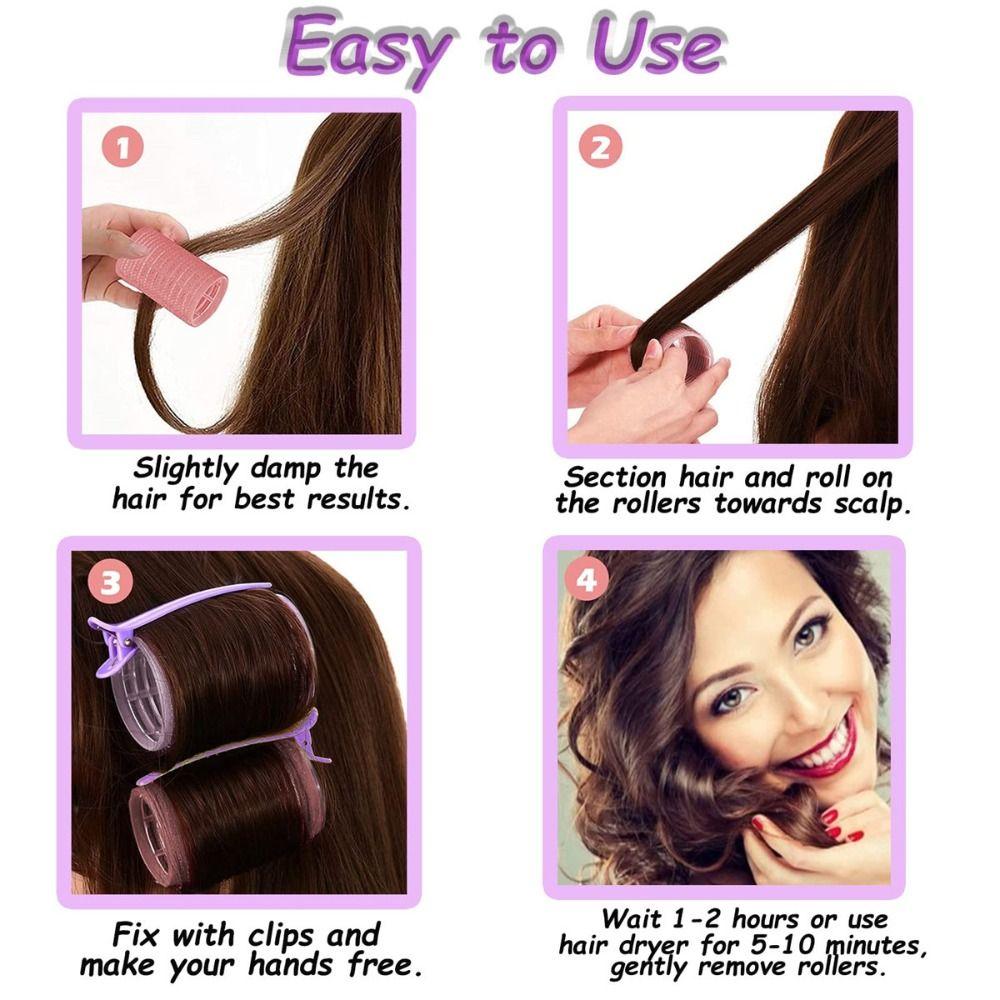 Easy to Use

1

Slightly damp the hair for best results.

2

Section hair and roll on the rollers towards scalp.

3

Fix with clips and make your hands free.

4

Wait 1-2 hours or use hair dryer for 5-10 minutes, gently remove rollers.