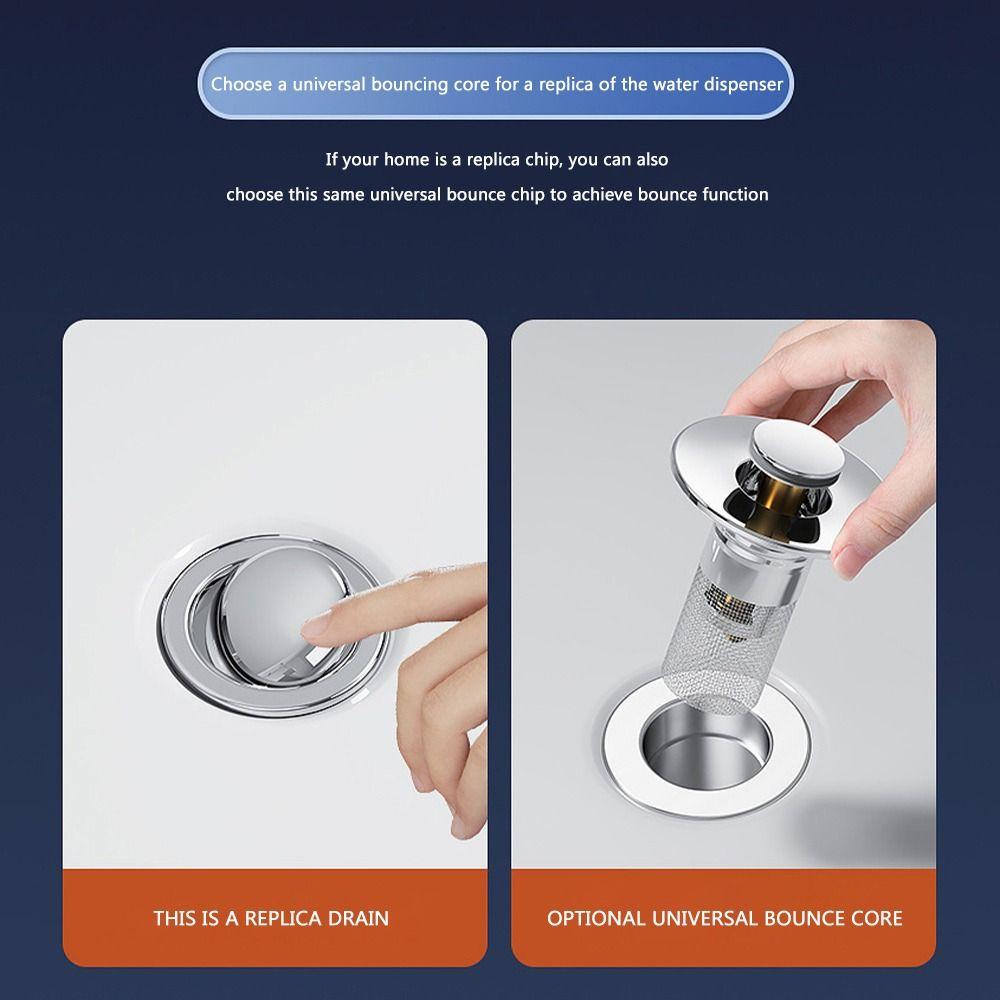 Choose a universal bouncing core for a replica of the water dispenser

If your home is a replica chip, you can also choose this same universal bounce chip to achieve bounce function

THIS IS A REPLICA DRAIN

OPTIONAL UNIVERSAL BOUNCE CORE