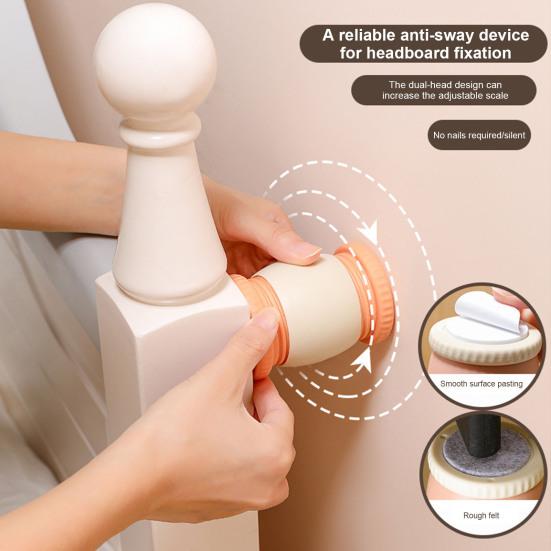 A reliable anti-sway device for headboard fixation

The dual-head design can increase the adjustable scale

No nails required/silent

Smooth surface pasting

Rough felt