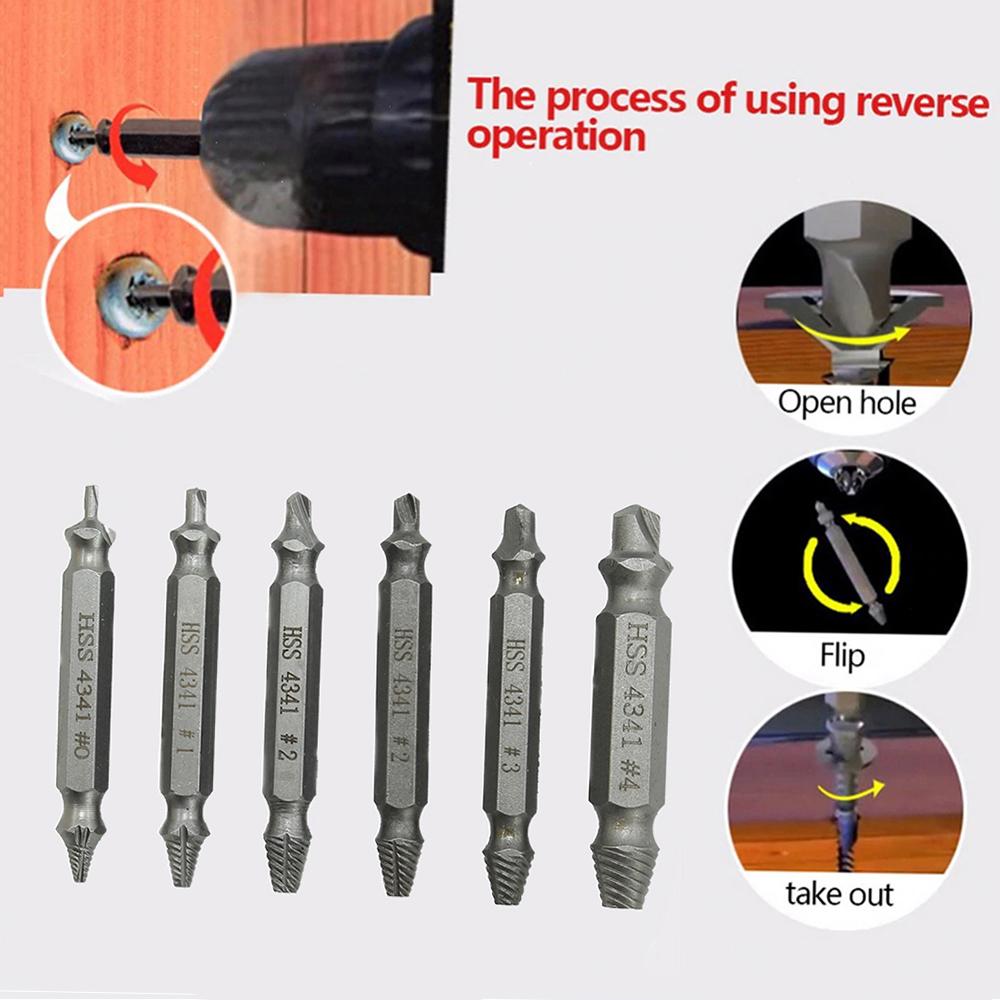 The process of using reverse operation

Open hole

Flip

take out

HSS 4341 #0

HSS 4341 #1

HSS 4341 #2

HSS 4341 #2

HSS 4341 #3

HSS 4341 #4