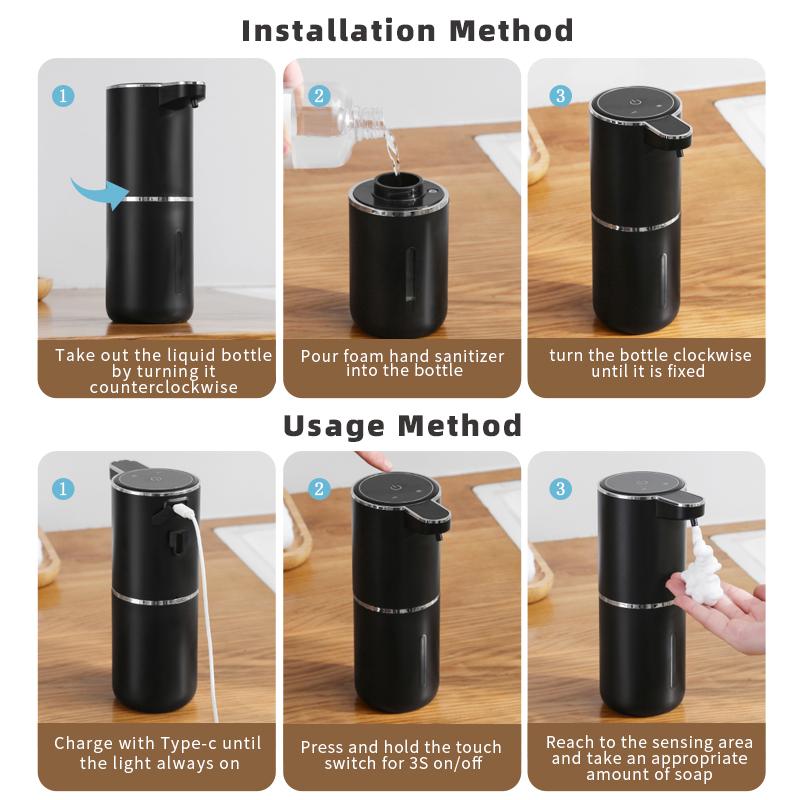 Installation Method

1

Take out the liquid bottle by turning it counterclockwise

2

Pour foam hand sanitizer into the bottle

3

turn the bottle clockwise until it is fixed

Usage Method

1

Charge with Type-c until the light always on

2

Press and hold the touch switch for 3S on/off

3

Reach to the sensing area and take an appropriate amount of soap