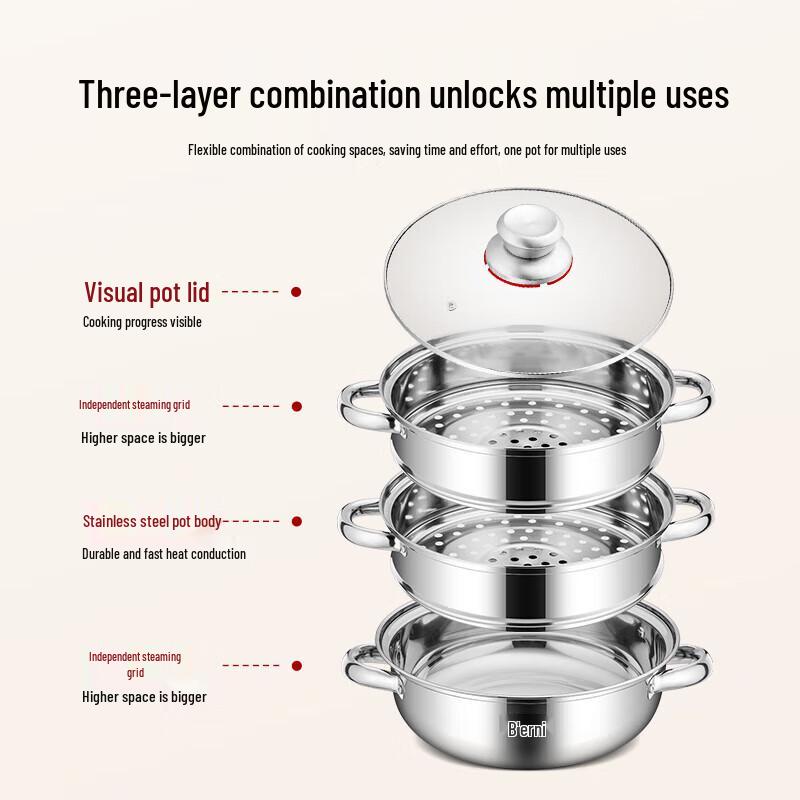 Three-layer combination unlocks multiple uses

Flexible combination of cooking spaces, saving time and effort, one pot for multiple uses

Visual pot lid

Cooking progress visible

Independent steaming grid

Higher space is bigger

Stainless steel pot body

Durable and fast heat conduction

Independent steaming grid

Higher space is bigger

B'erni