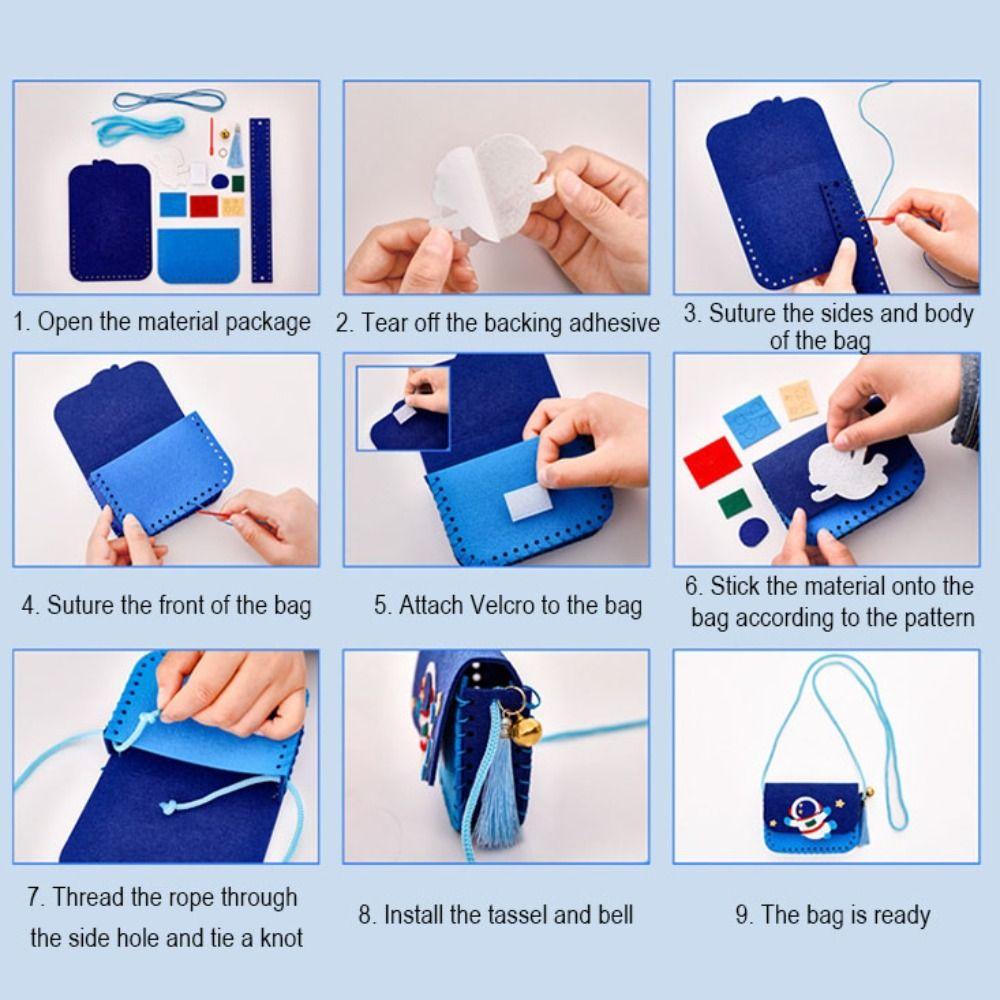 1. Open the material package

2. Tear off the backing adhesive

3. Suture the sides and body of the bag

4. Suture the front of the bag

5. Attach Velcro to the bag

6. Stick the material onto the bag according to the pattern

7. Thread the rope through the side hole and tie a knot

8. Install the tassel and bell

9. The bag is ready