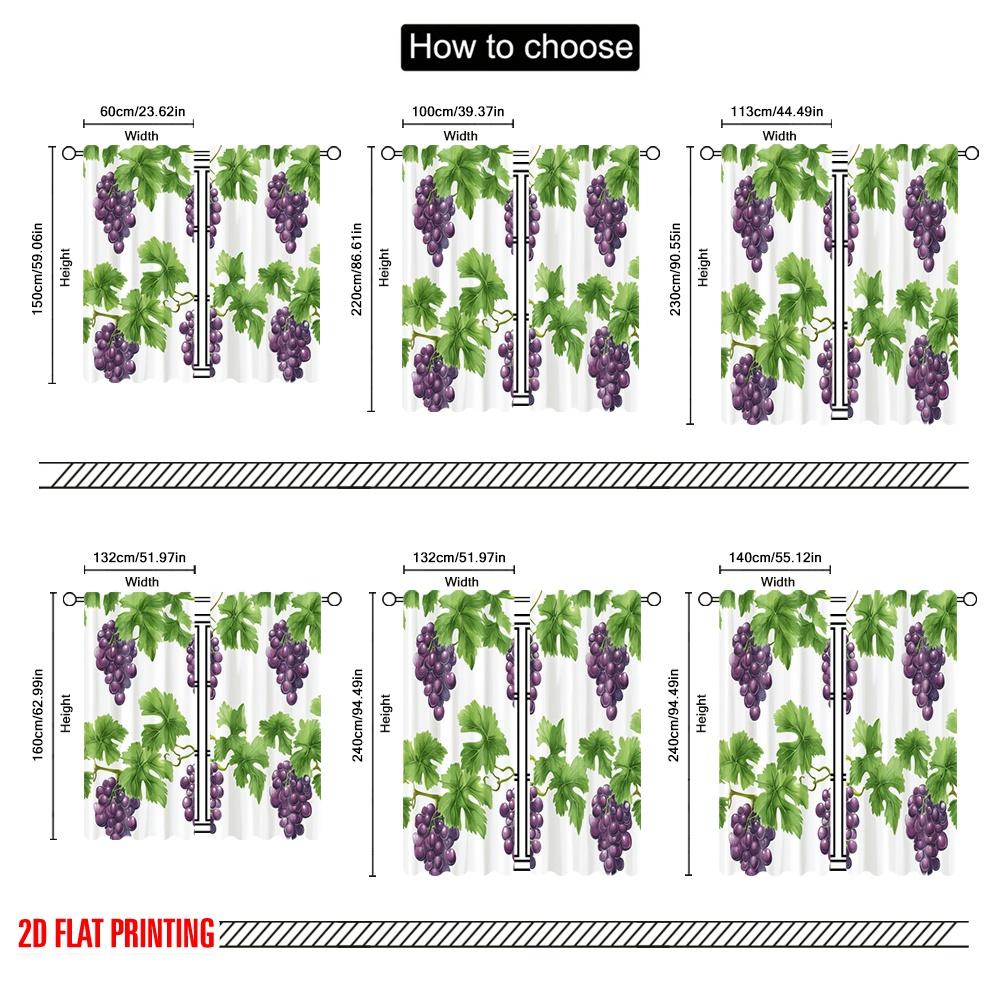 How to choose

60cm/23.62in
Width
150cm/59.06in
Height

100cm/39.37in
Width
220cm/86.61in
Height

113cm/44.49in
Width
230cm/90.55in
Height

132cm/51.97in
Width
160cm/62.99in
Height

132cm/51.97in
Width
240cm/94.49in
Height

140cm/55.12in
Width
240cm/94.49in
Height

2D FLAT PRINTING