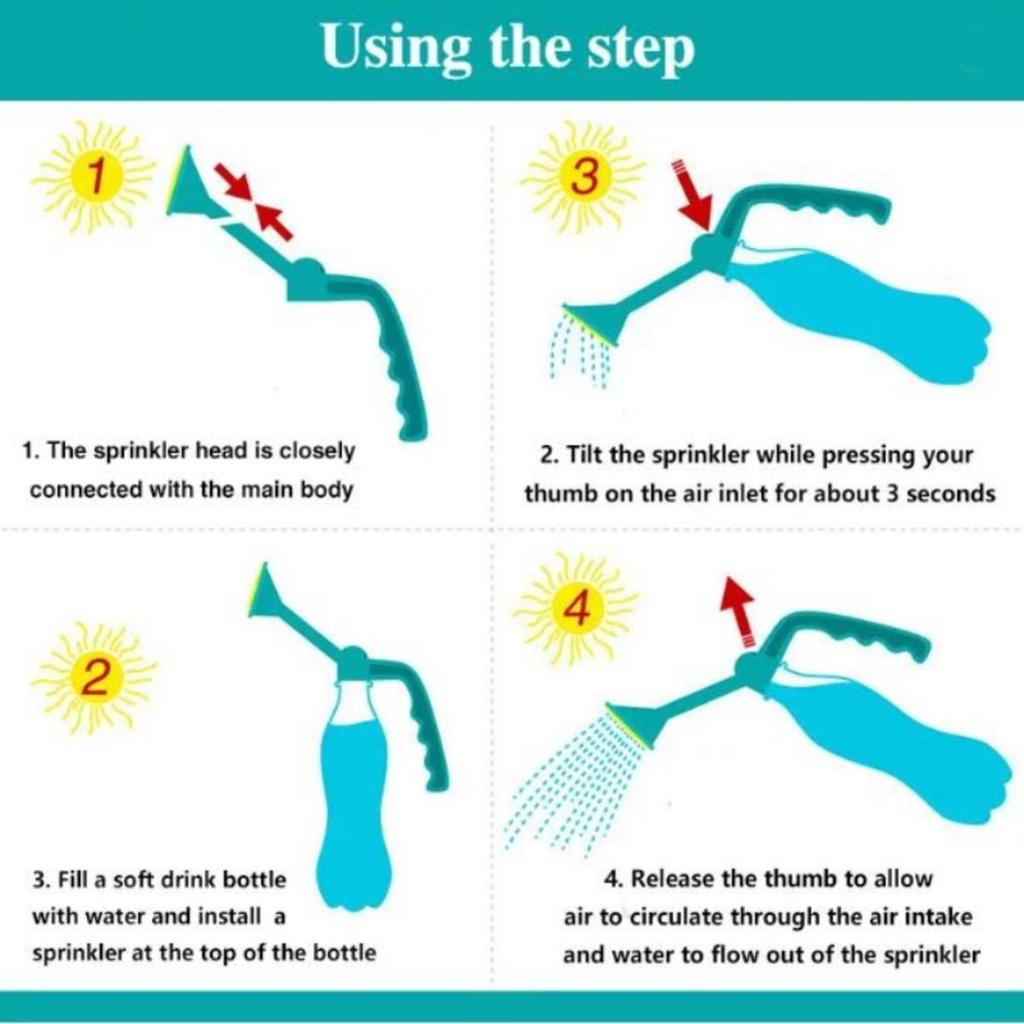 Using the step

1

1. The sprinkler head is closely connected with the main body

3

2. Tilt the sprinkler while pressing your thumb on the air inlet for about 3 seconds

2

3. Fill a soft drink bottle with water and install a sprinkler at the top of the bottle

4

4. Release the thumb to allow air to circulate through the air intake and water to flow out of the sprinkler