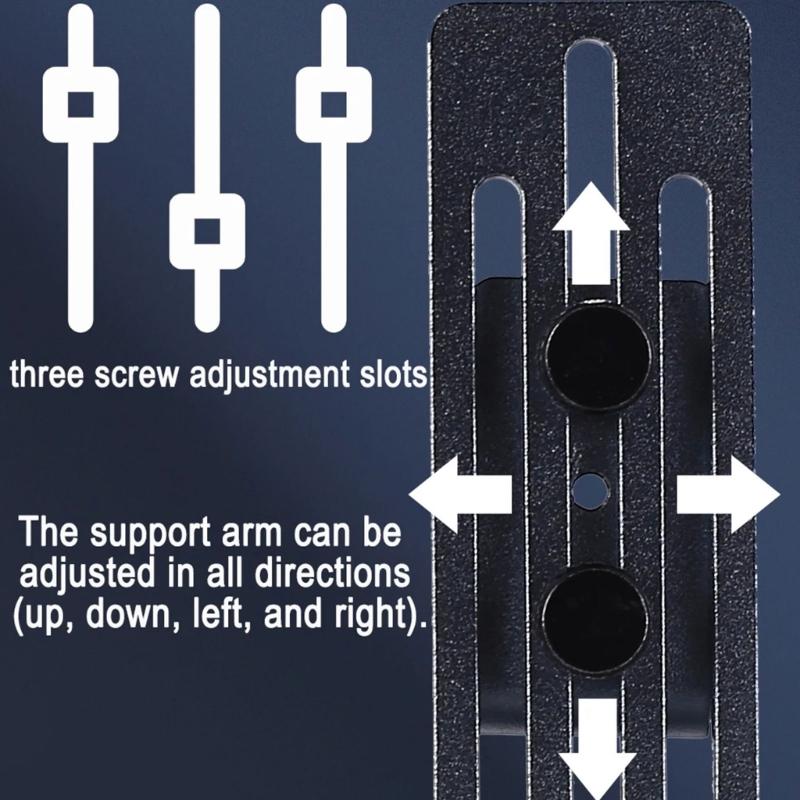 three screw adjustment slots

The support arm can be adjusted in all directions (up, down, left, and right).